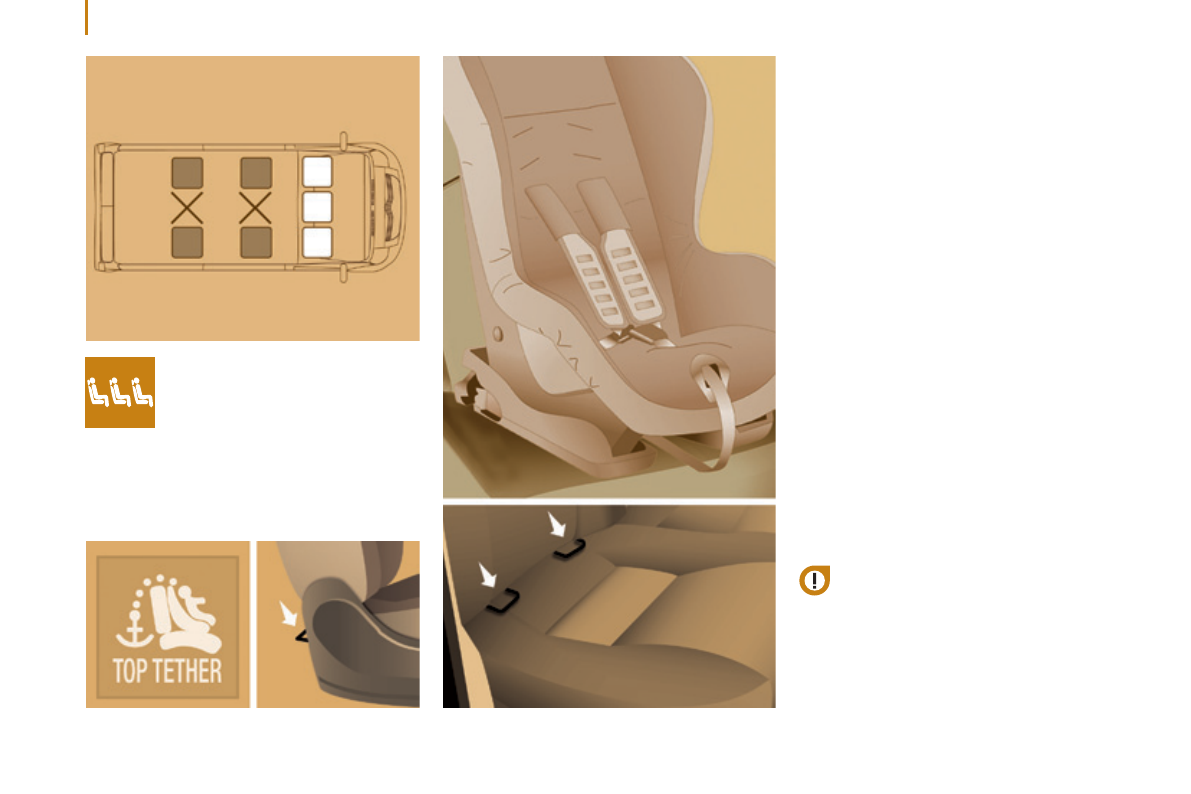 TOP TETHER