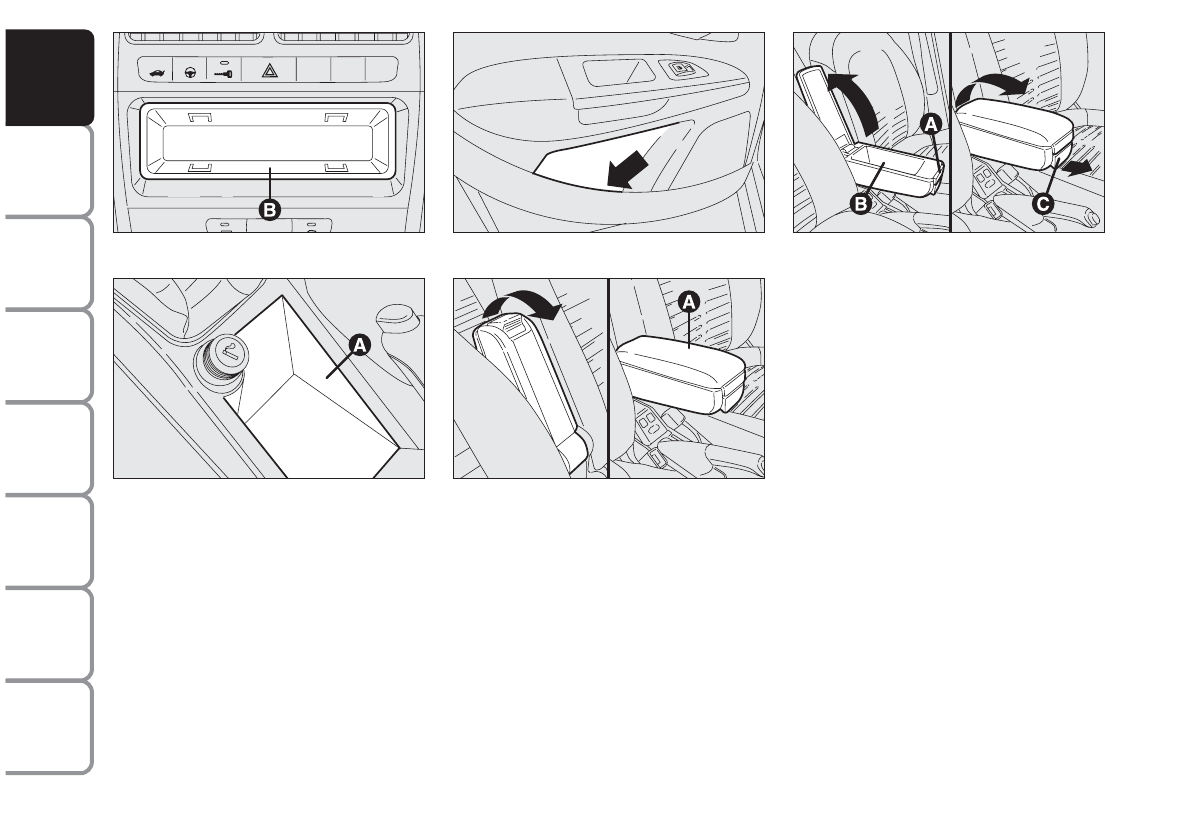 B

A

B

C

A

A