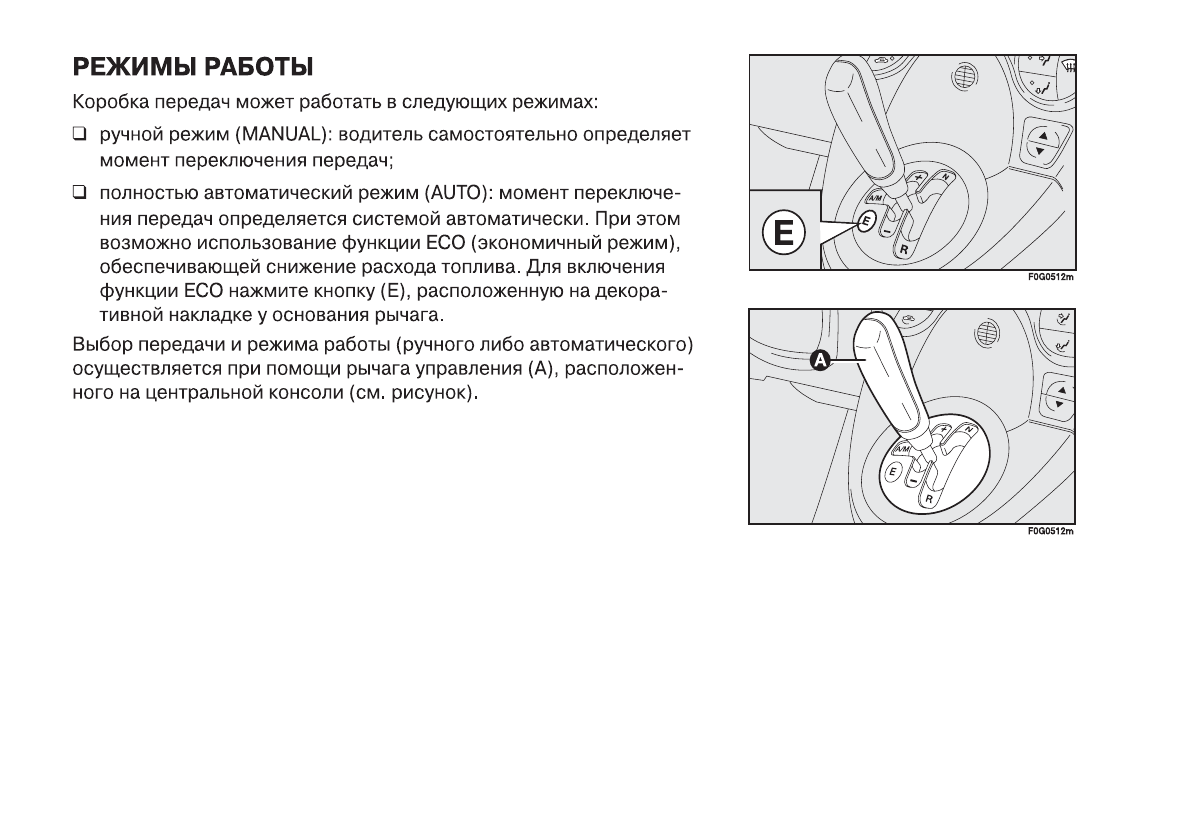 РЕЖИМЫ РАБОТЫ

Коробка передач может работать в следующих режимах:

❑ ручной режим (MANUAL): водитель самостоятельно определяет момент переключения передач;

❑ полностью автоматический режим (AUTO): момент переключения передач определяется системой автоматически. При этом возможно использование функции ECO (экономичный режим), обеспечивающей снижение расхода топлива. Для включения функции ECO нажмите кнопку (E), расположенную на декоративной накладке у основания рычага.

Выбор передачи и режима работы (ручного либо автоматического) осуществляется при помощи рычага управления (A), расположенного на центральной консоли (см. рисунок).

E
A/M
E
+
N
−
R
F0G0512m

A
A/M
E
+
N
−
R
F0G0512m