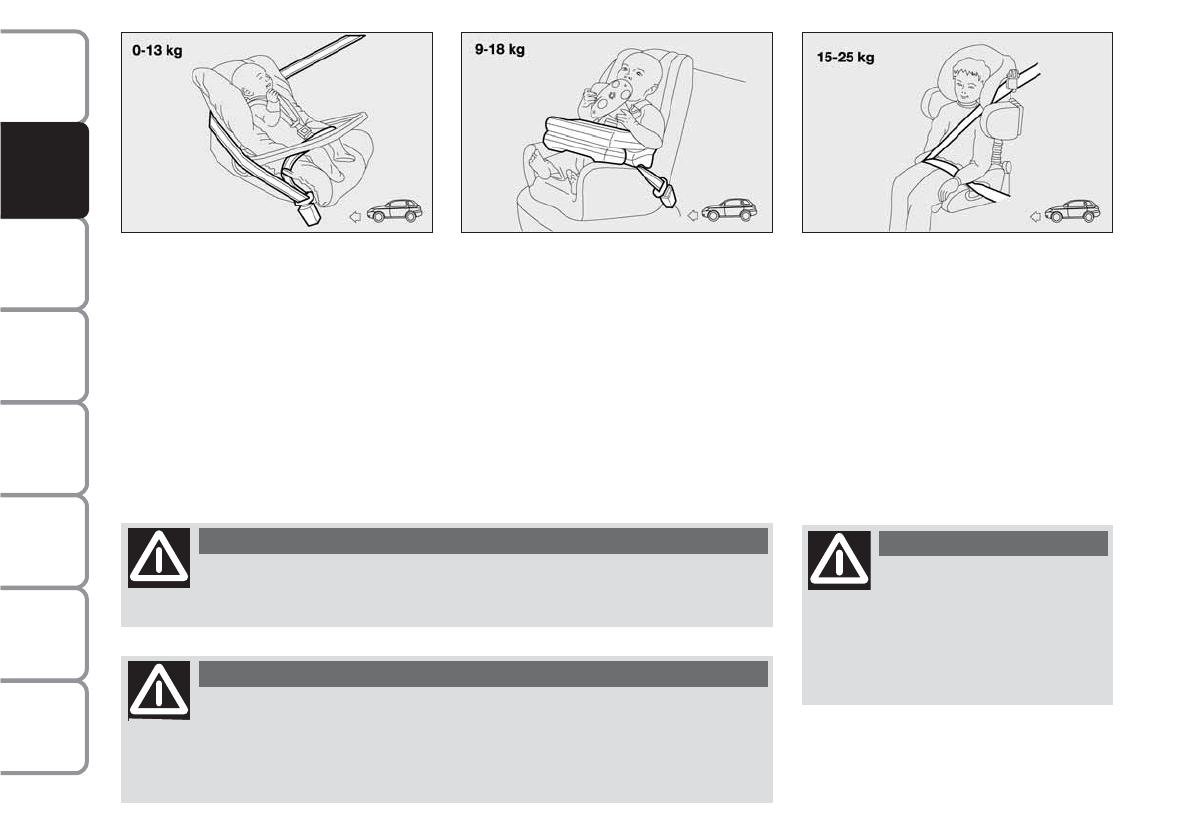 0-13 kg

9-18 kg

15-25 kg