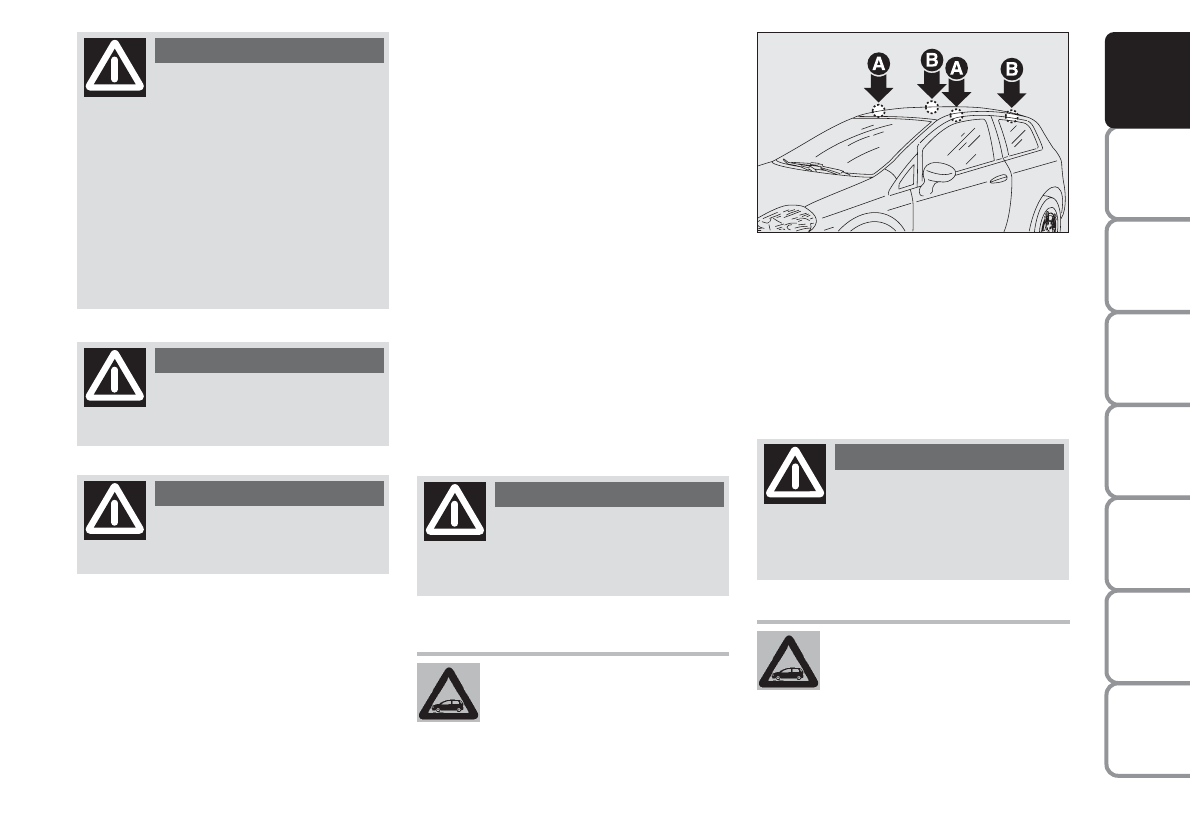 A
B
A
B