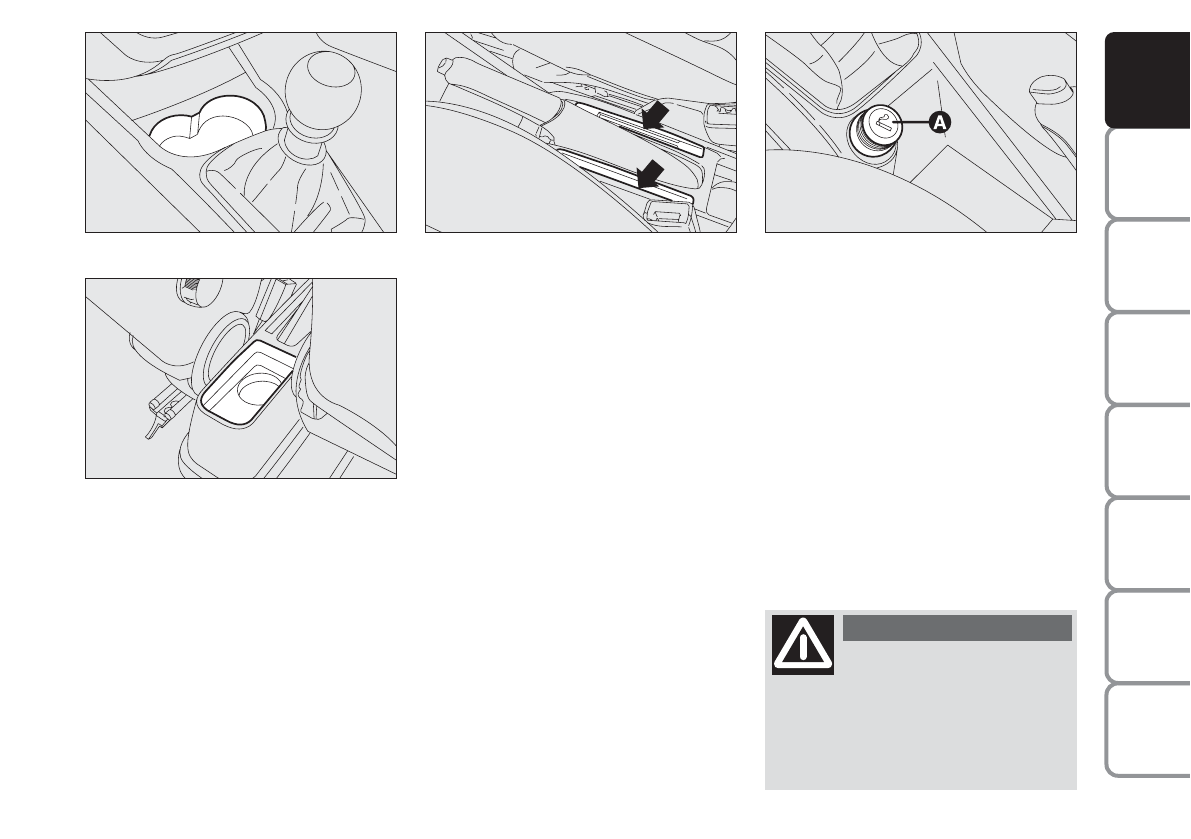 A