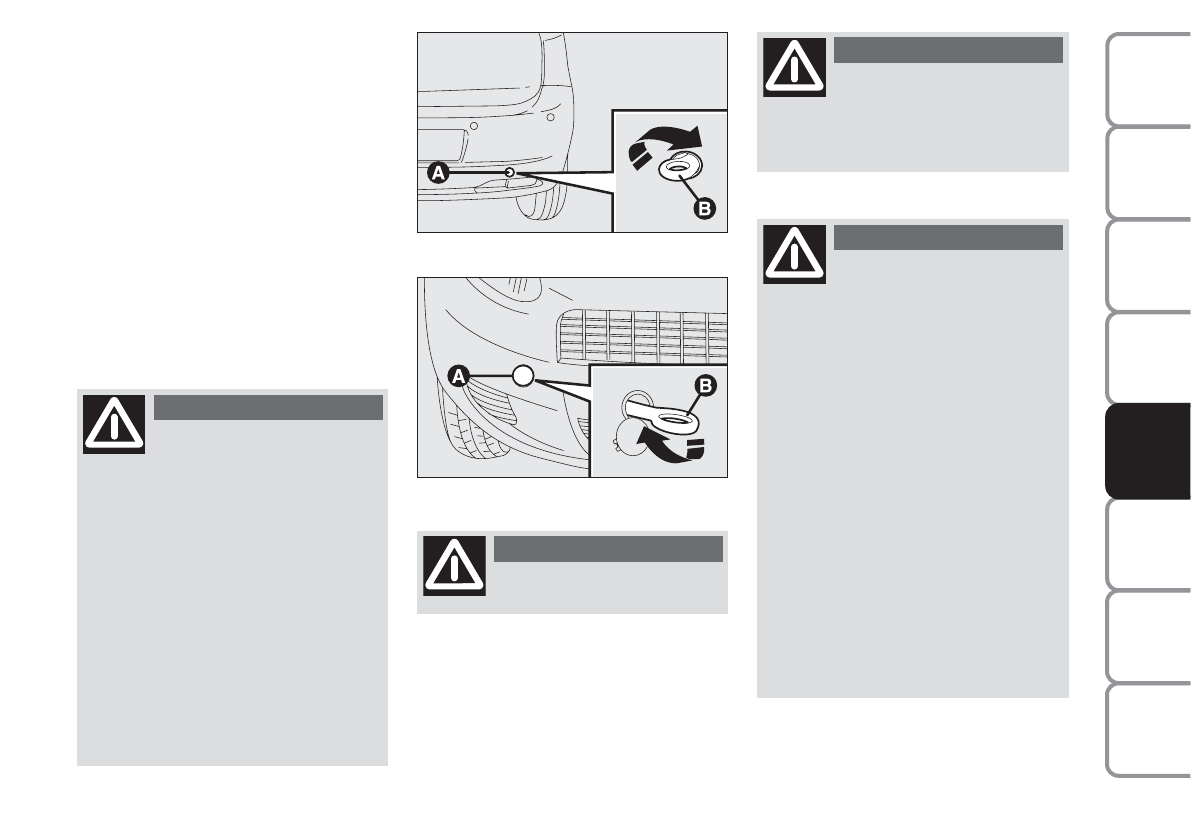 A
B
A
B