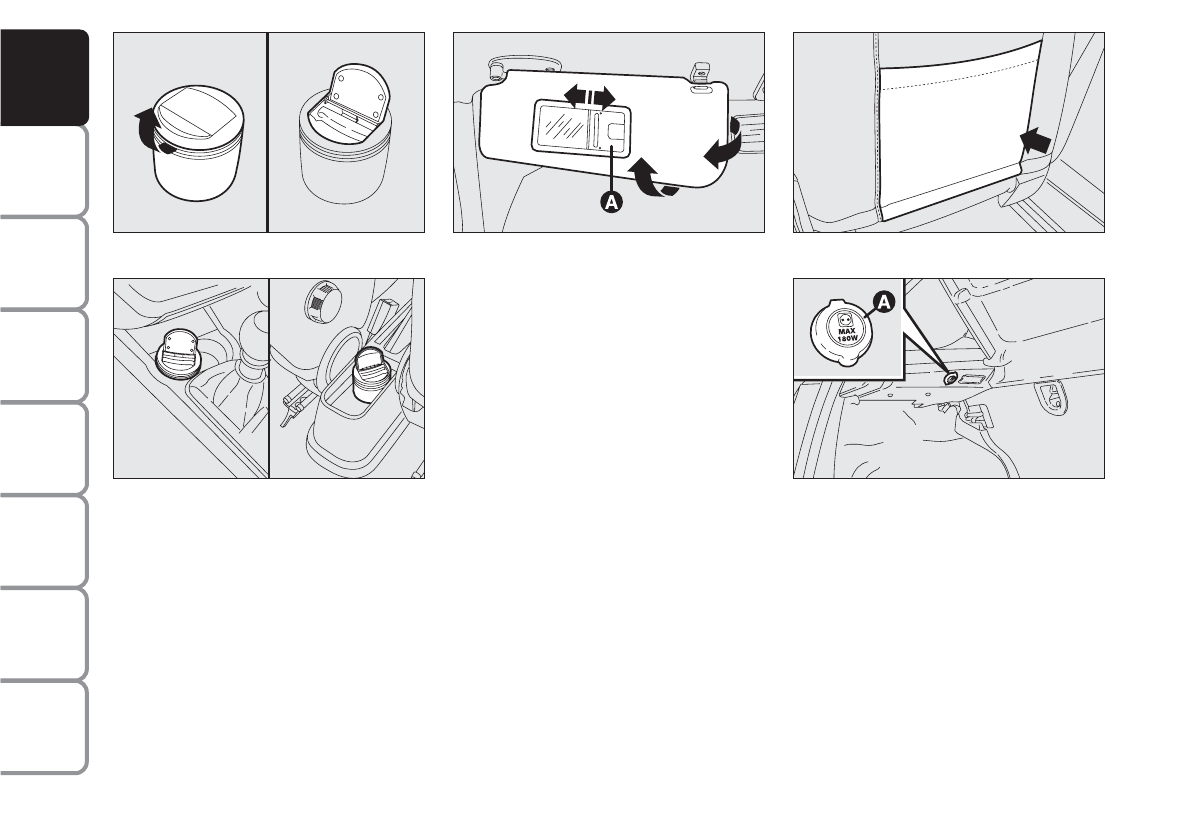 A

MAX
180W

A