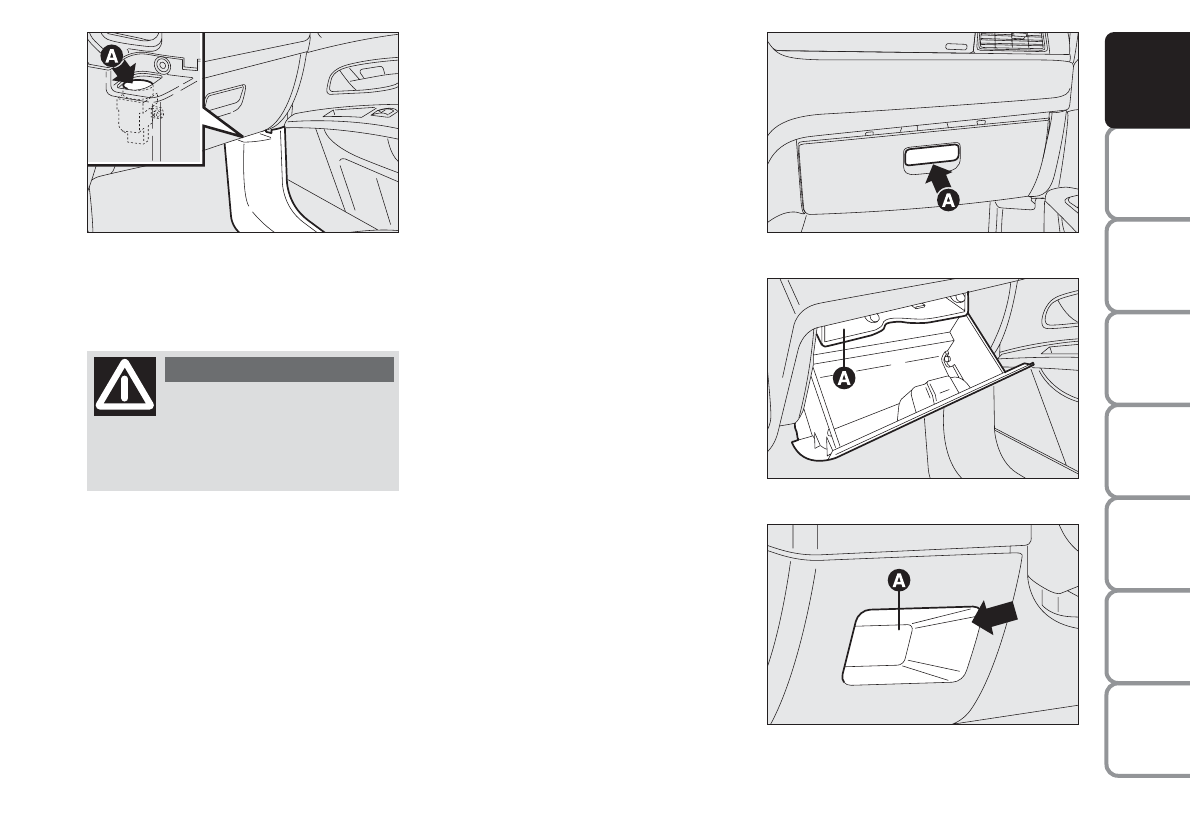 A

A

A

A