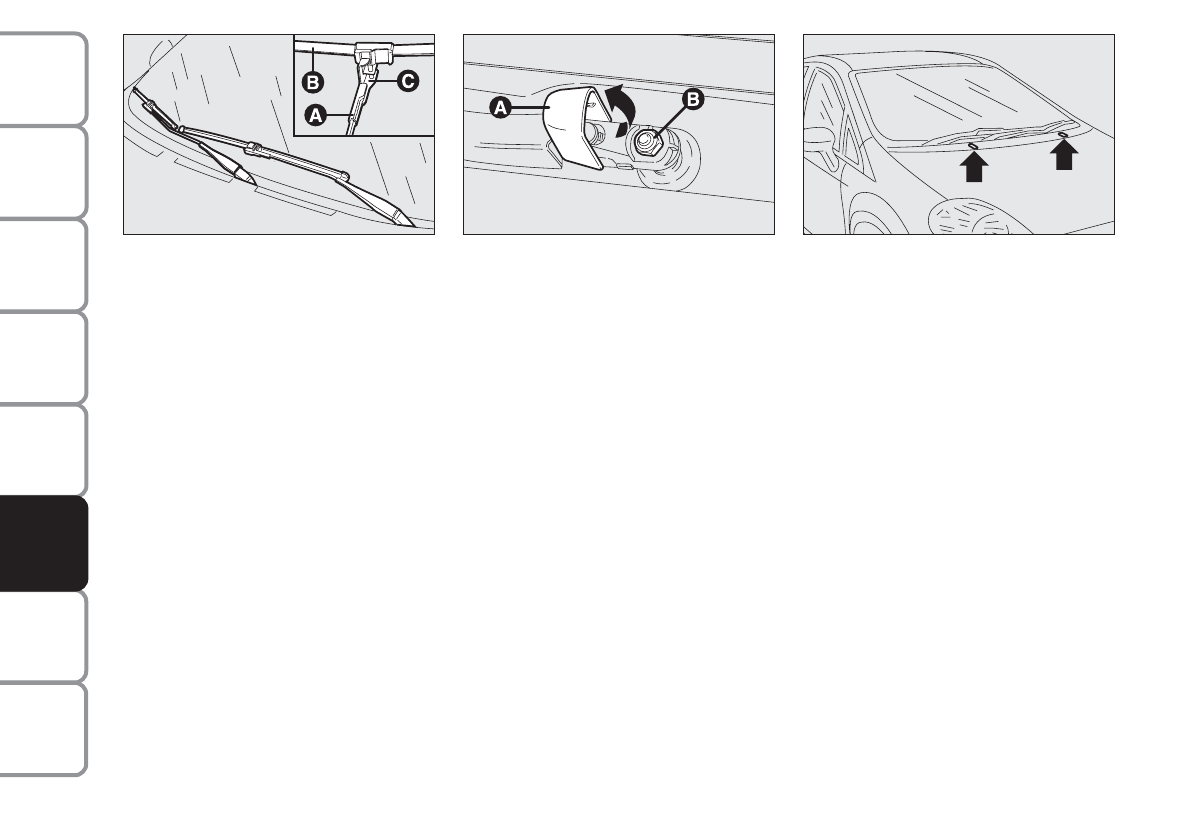 B
C
A

A
B