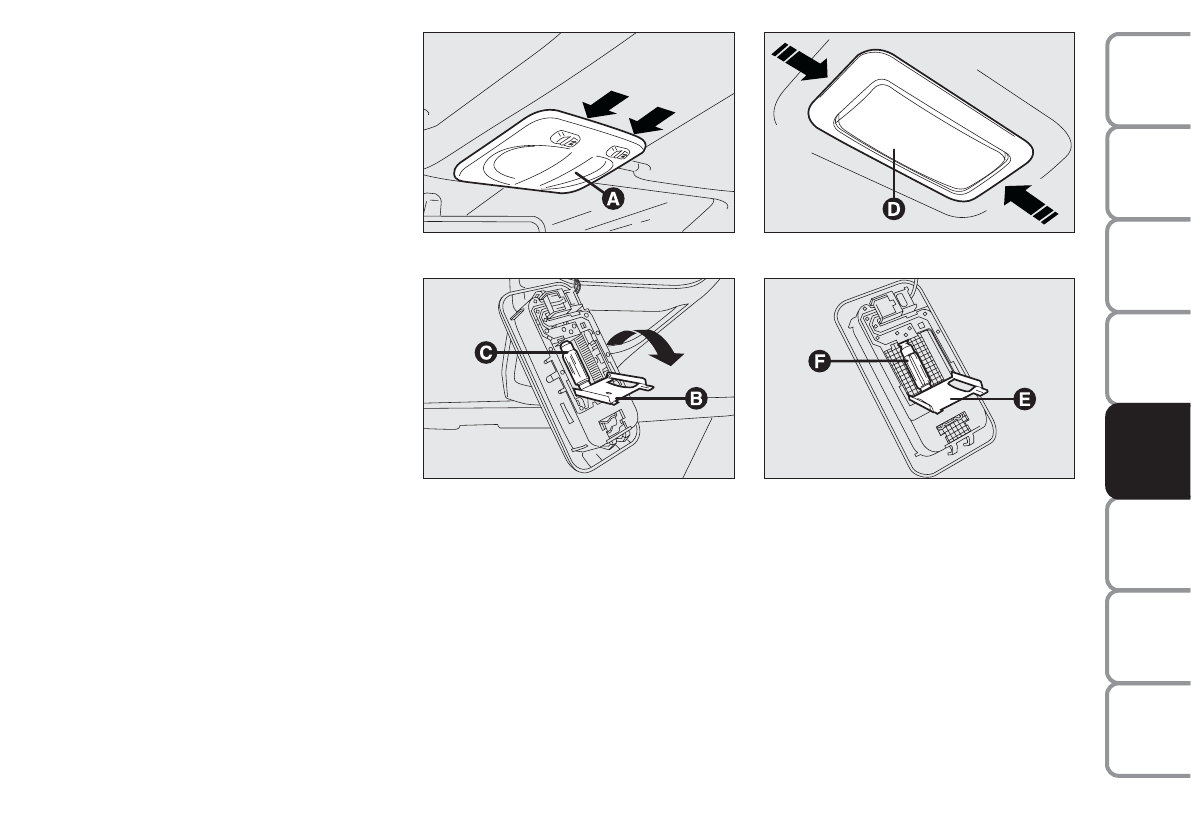 A

D

C

B

F

E