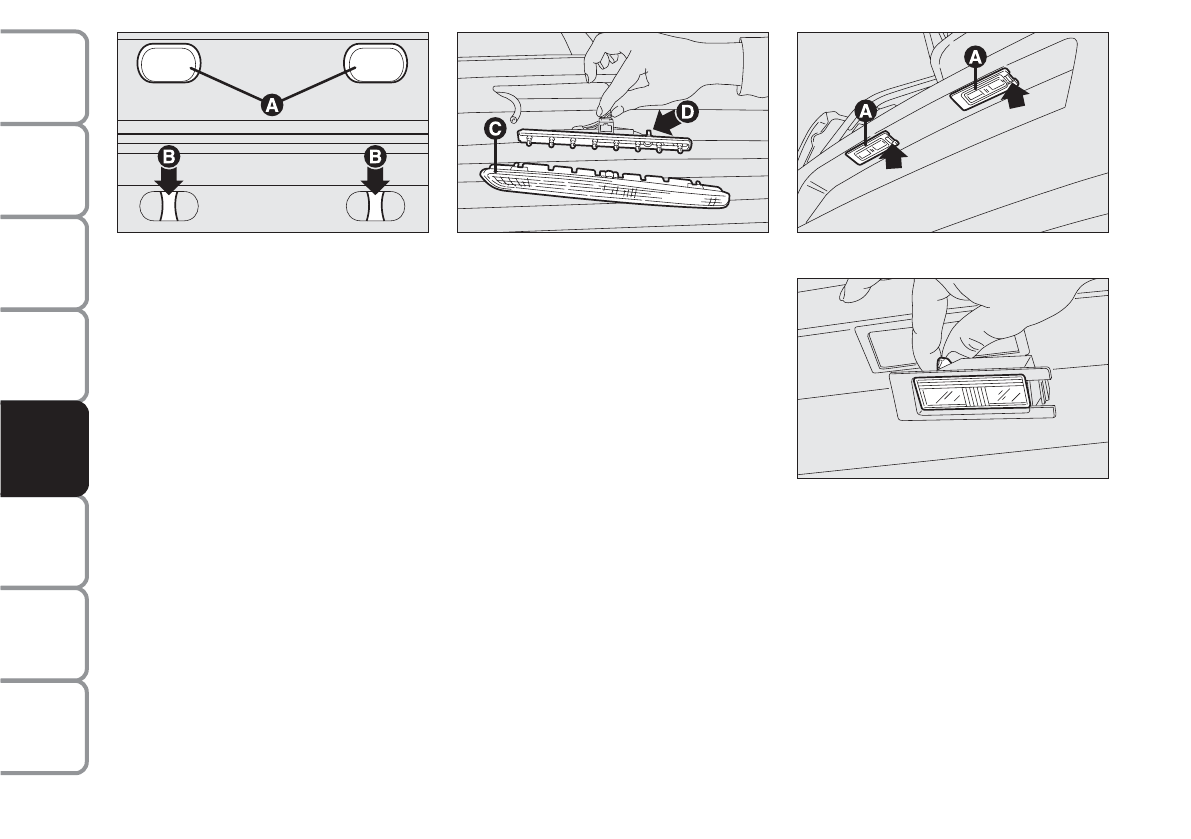 A
B
B
C
D
A
A