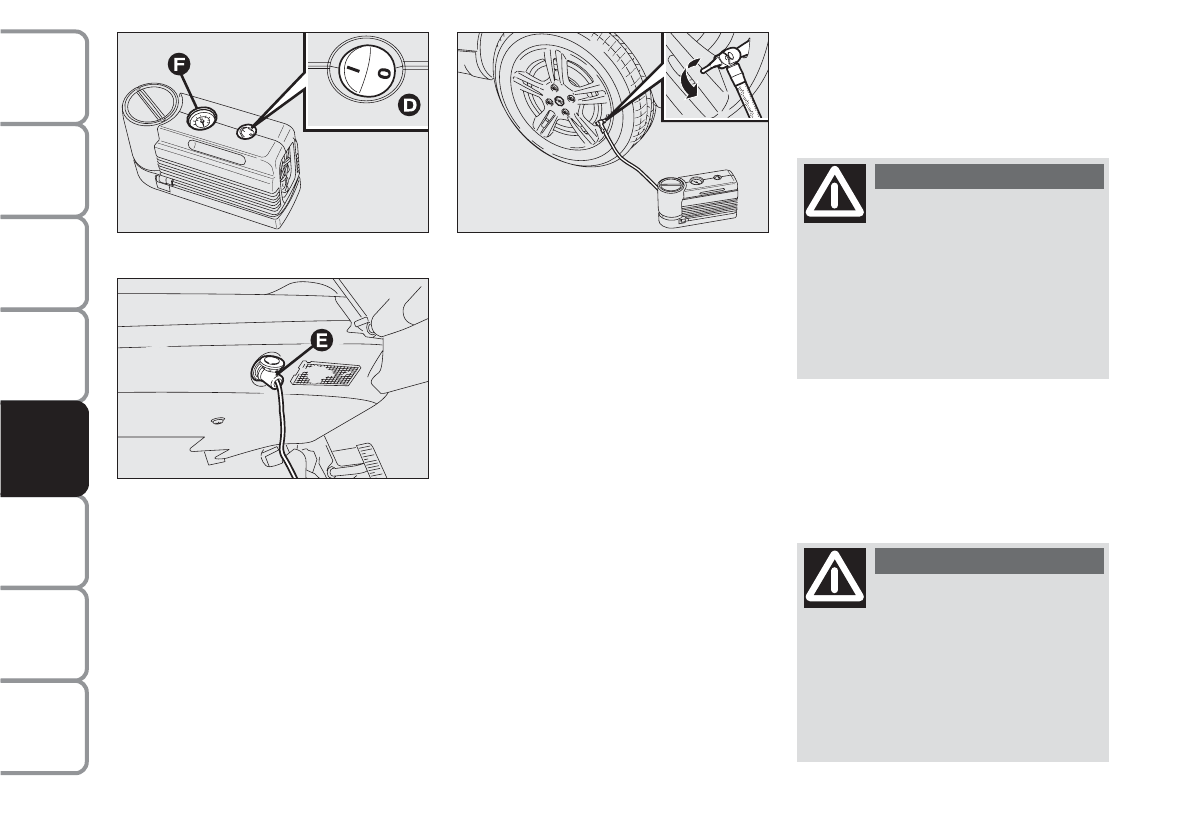 F

I

0

D

E