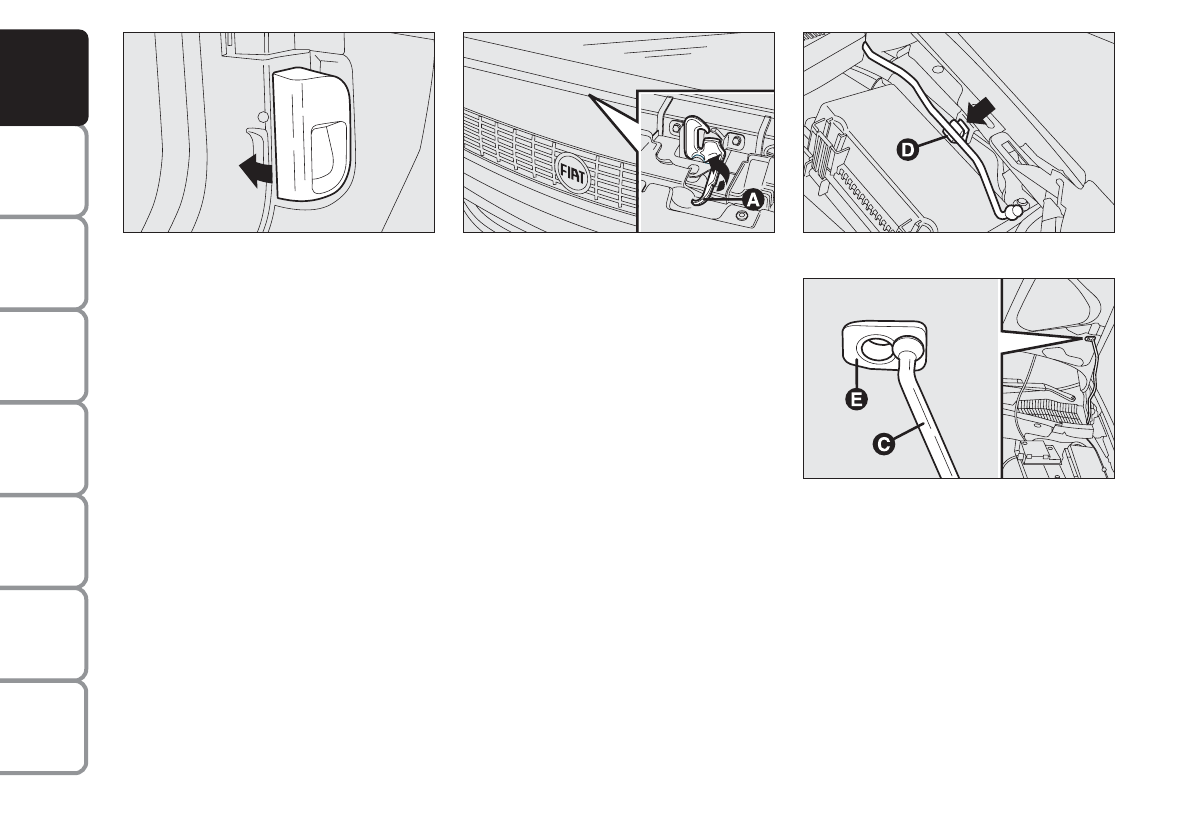 FIAT

A

D

E

C