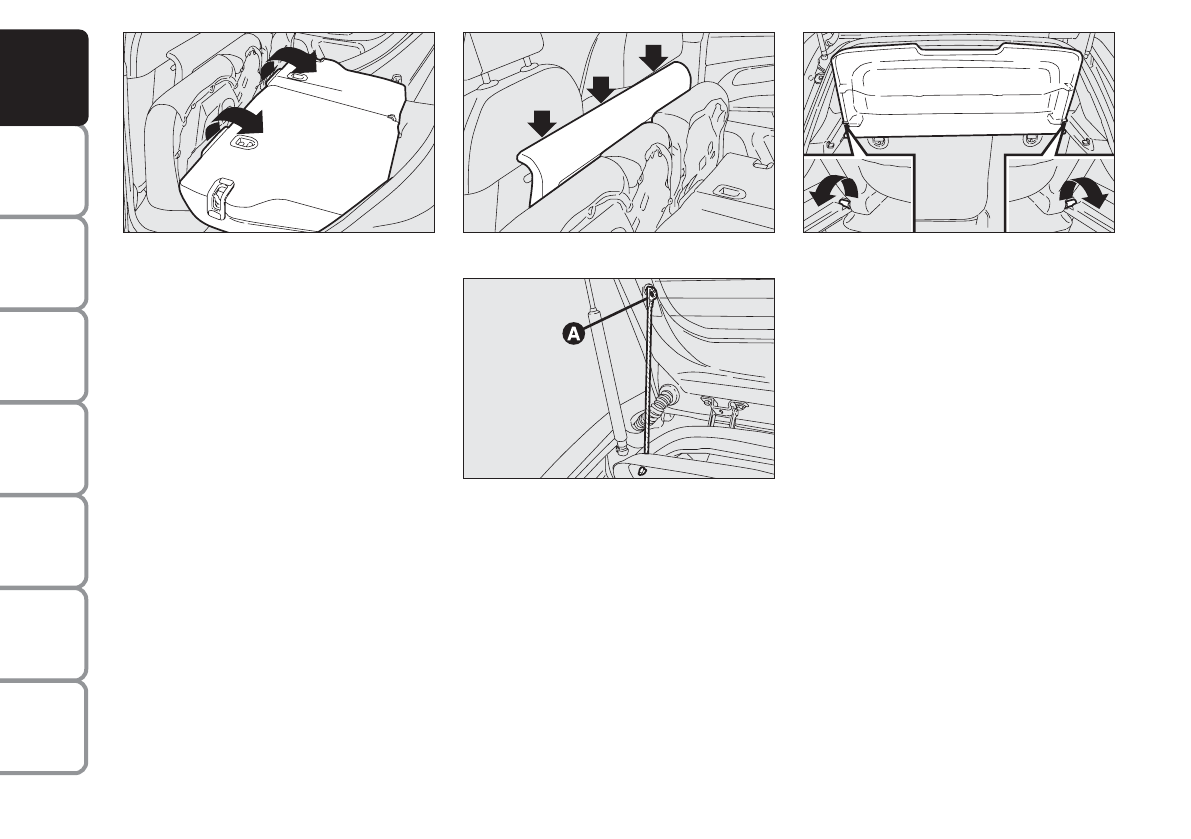 A