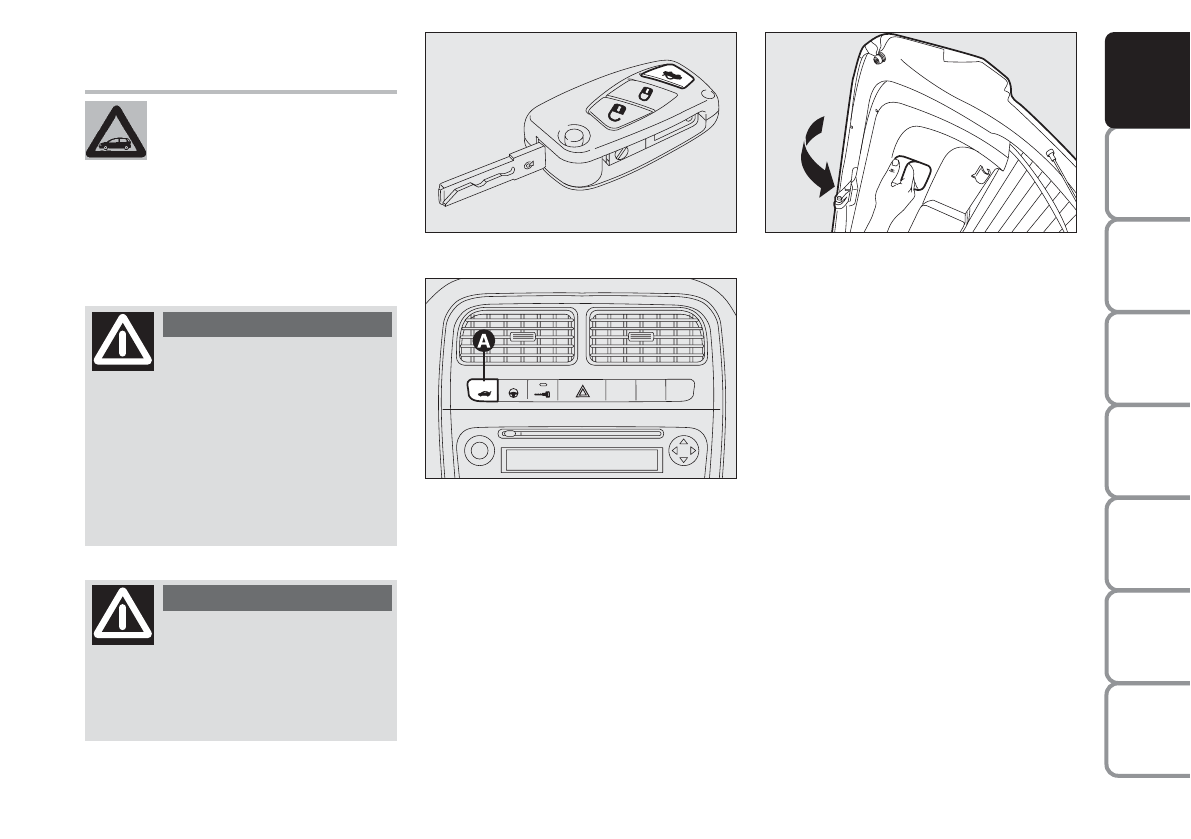 A