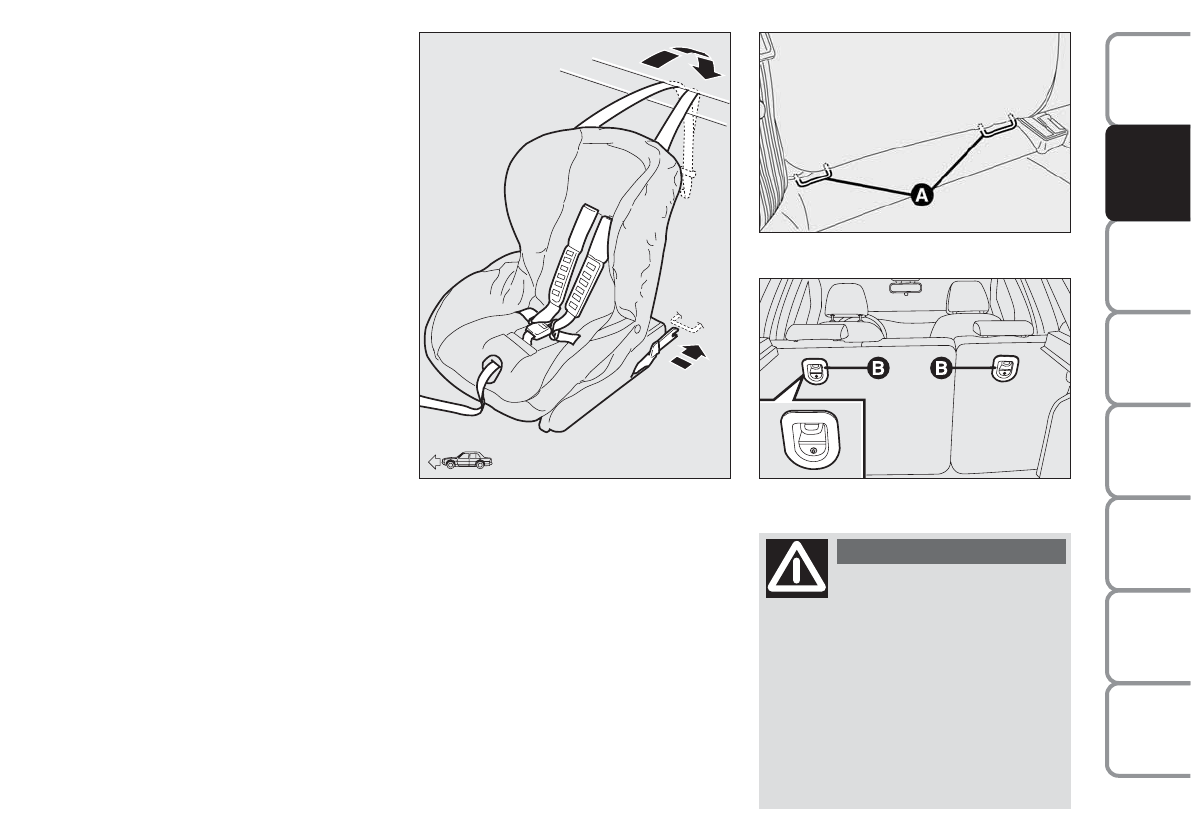 A

B

B