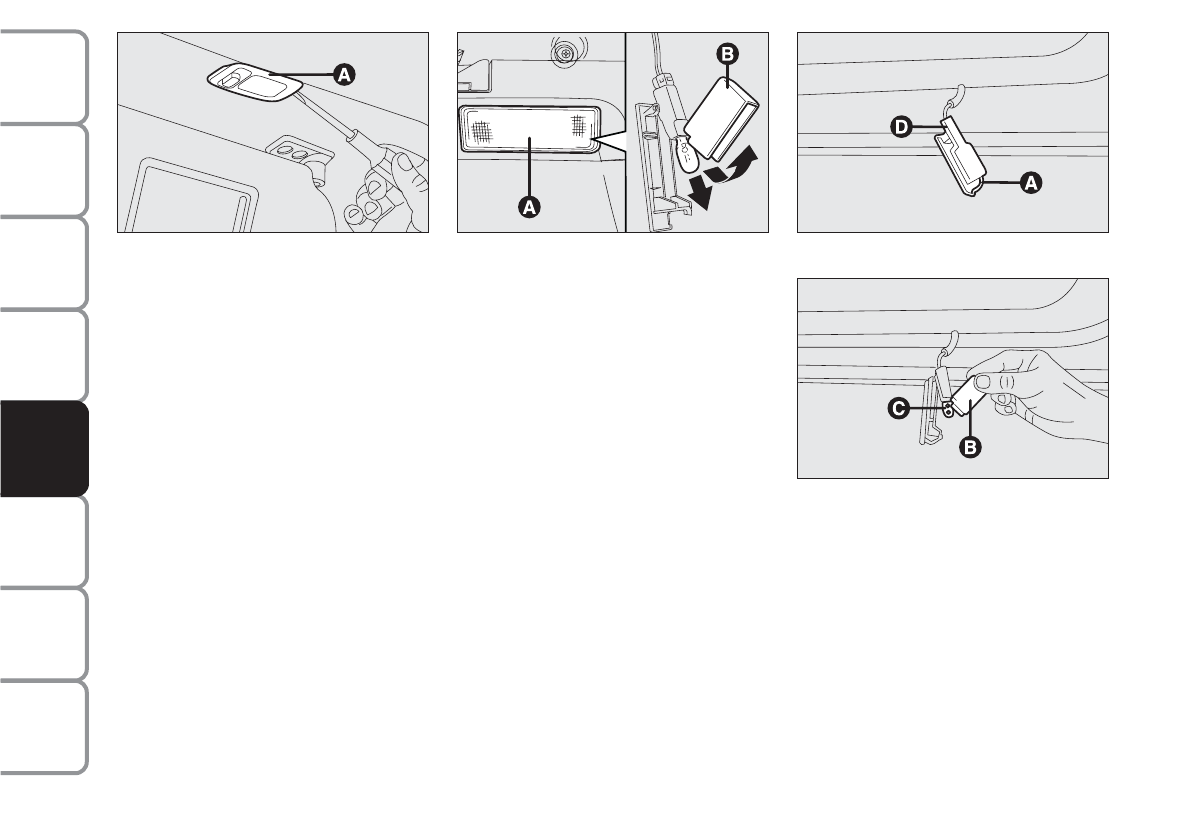 A

B

A

D

A

C

B