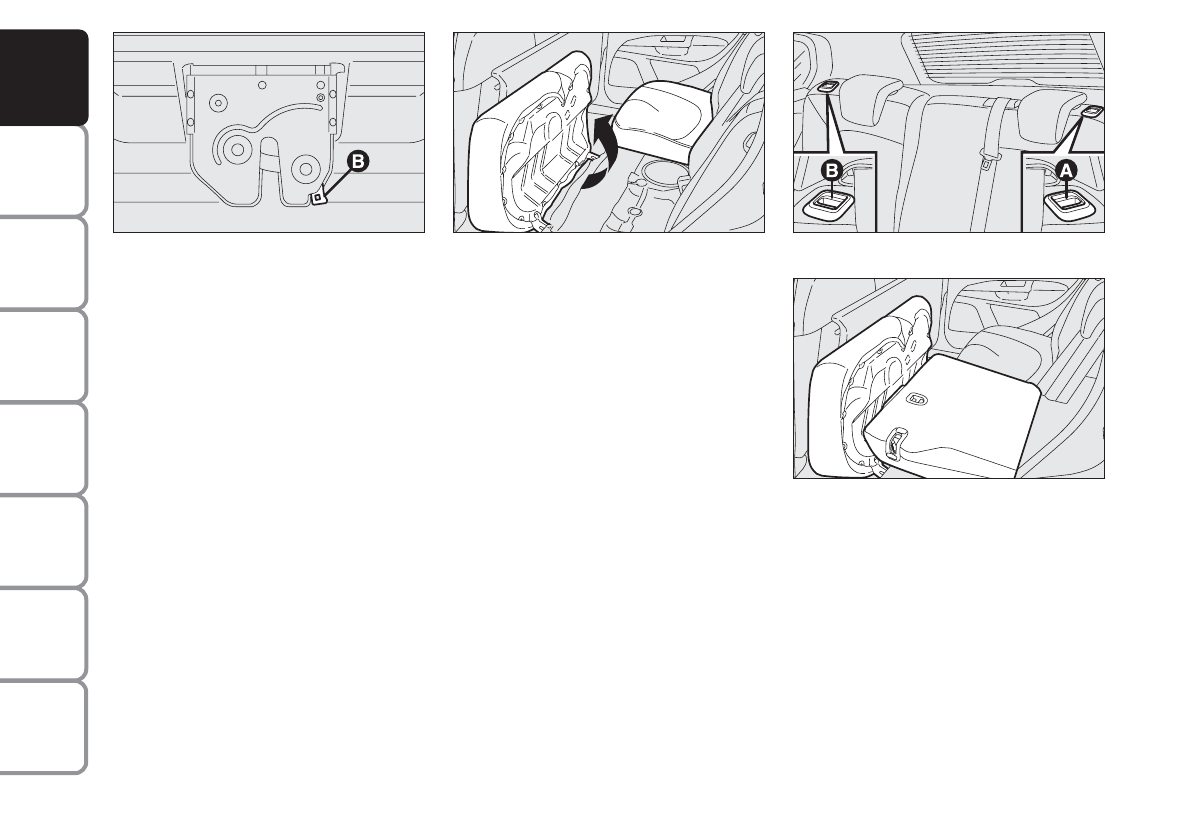 B

B

A