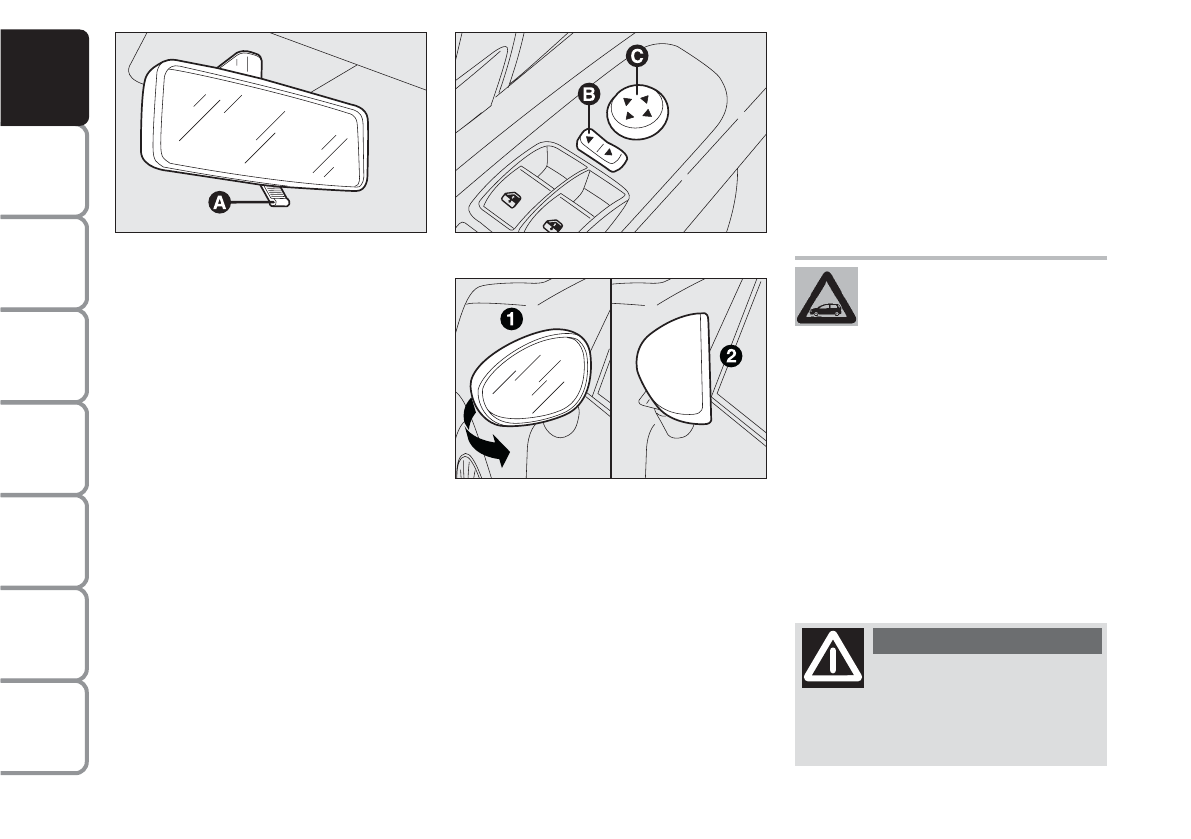 A

B

C

1

2