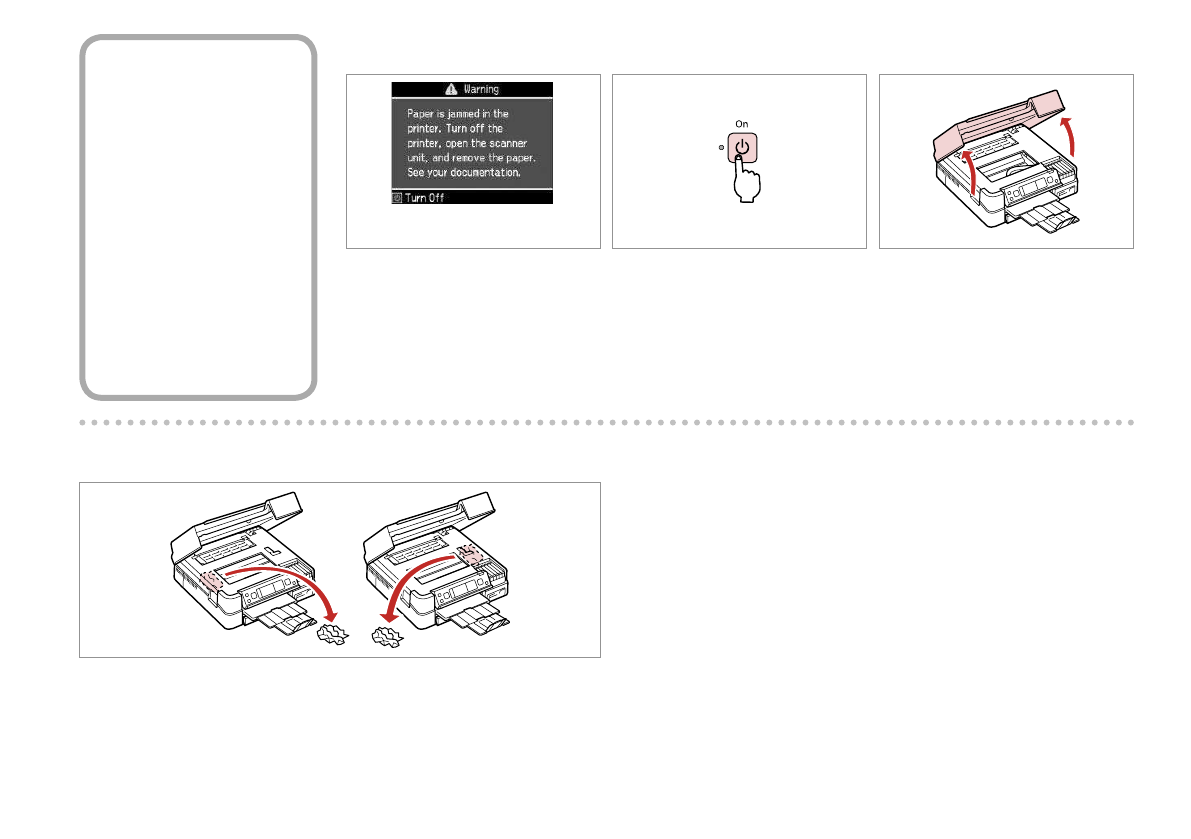 Warning

Paper is jammed in the printer. Turn off the printer, open the scanner unit, and remove the paper. See your documentation.

Turn Off

On