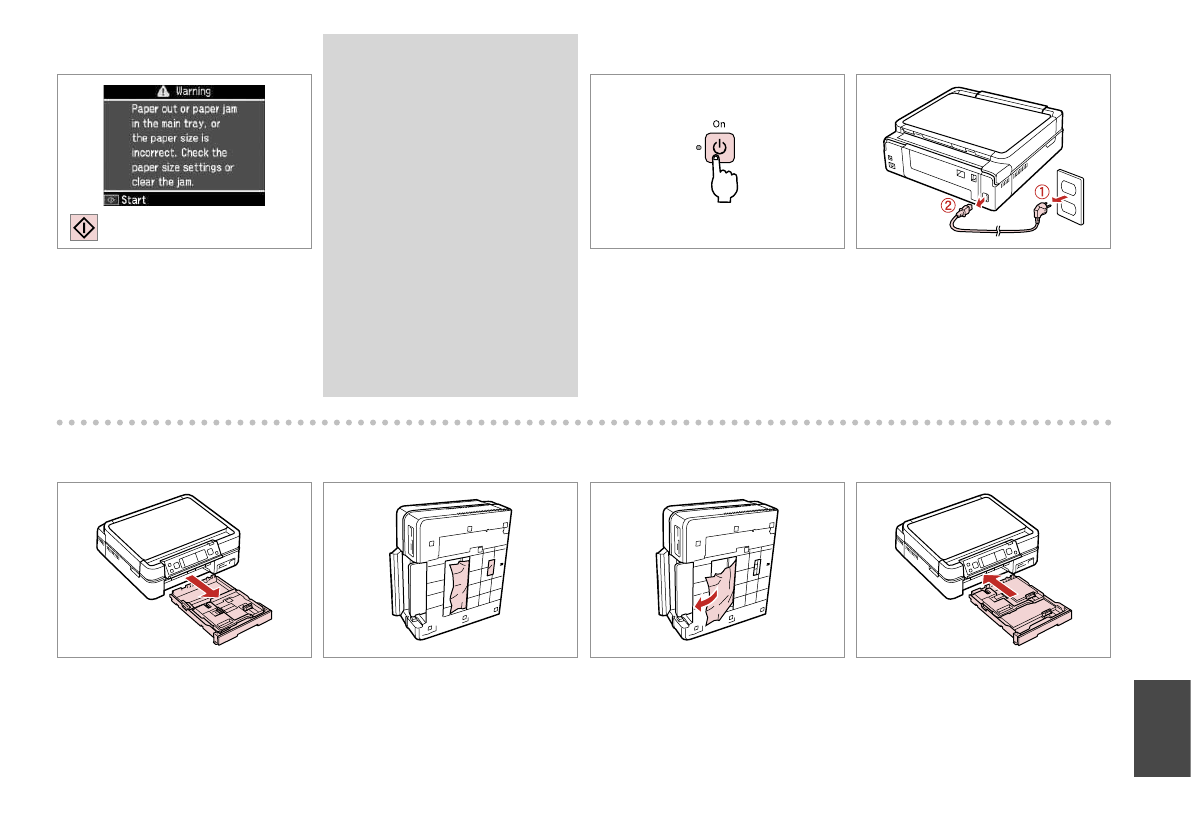 Warning
Paper out or paper jam in the main tray, or the paper size is incorrect. Check the paper size settings or clear the jam.
Start

On

①
②