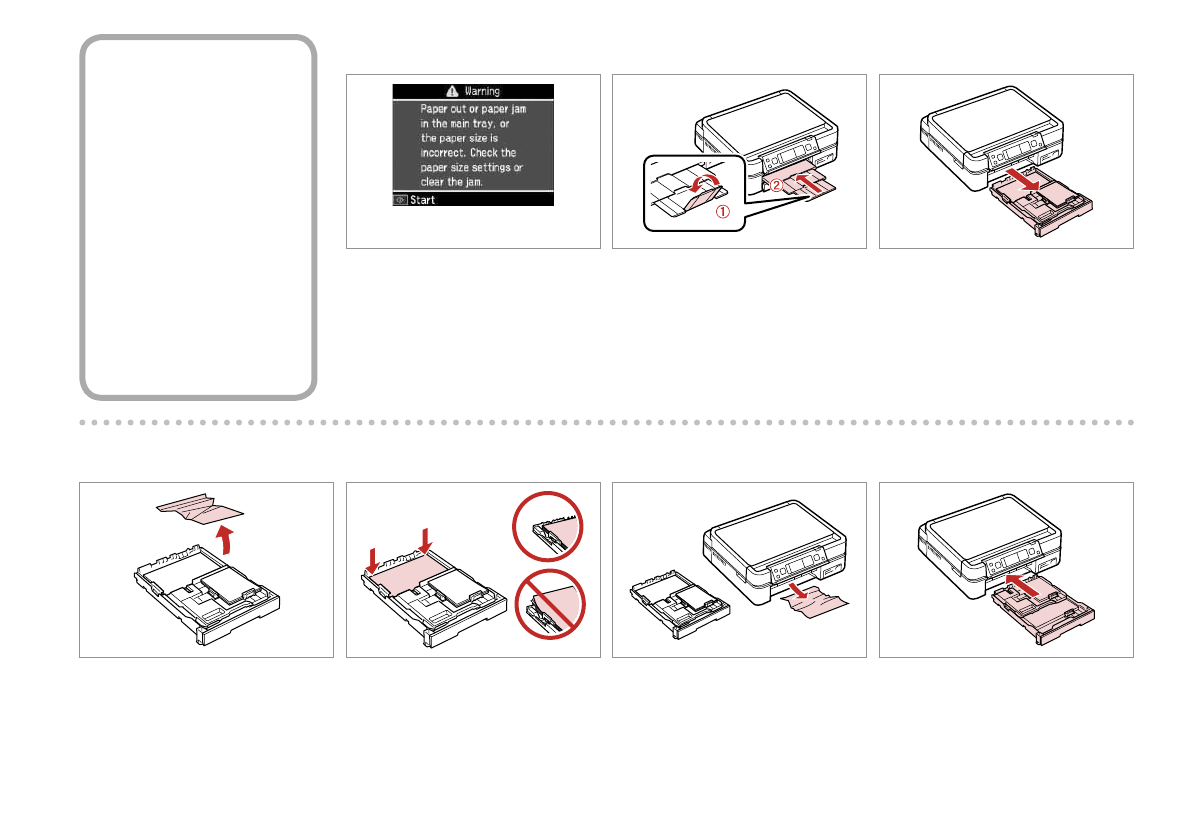 Warning

Paper out or paper jam in the main tray, or the paper size is incorrect. Check the paper size settings or clear the jam.

Start

①

②