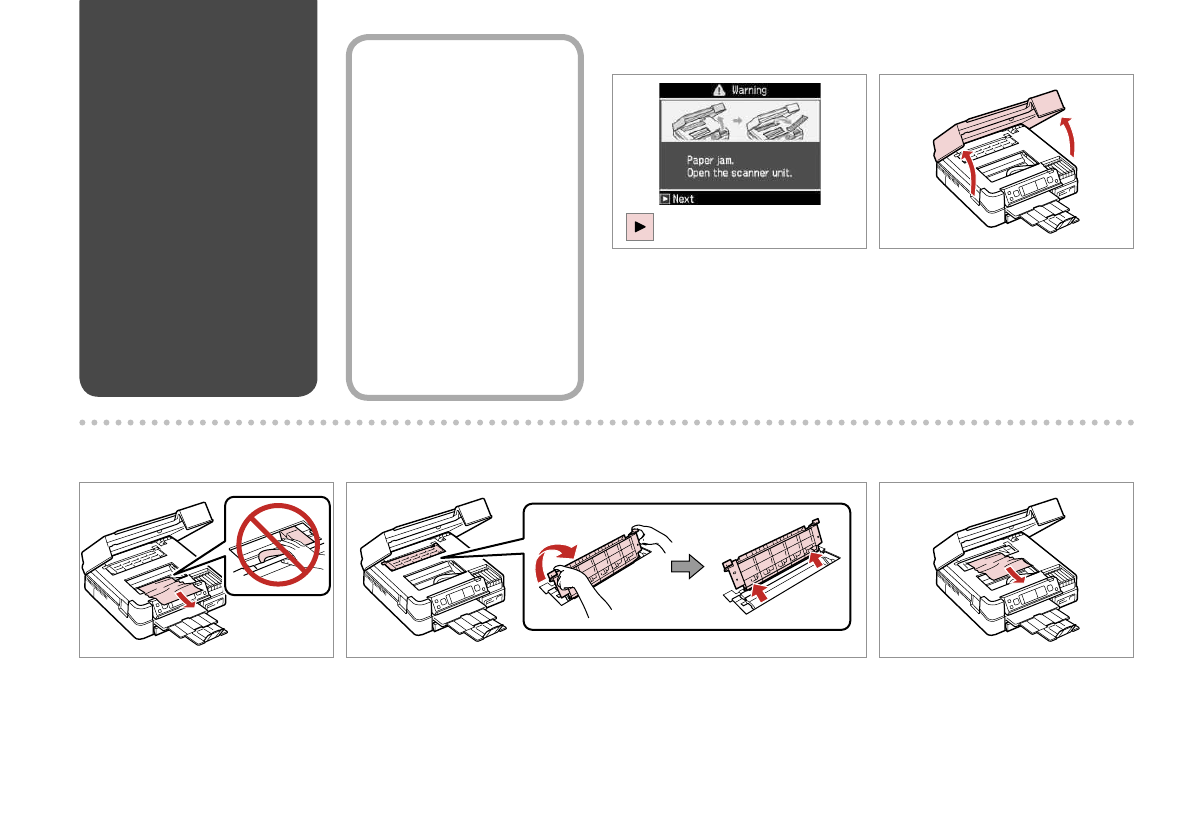 Warning

Paper jam.
Open the scanner unit.

Next