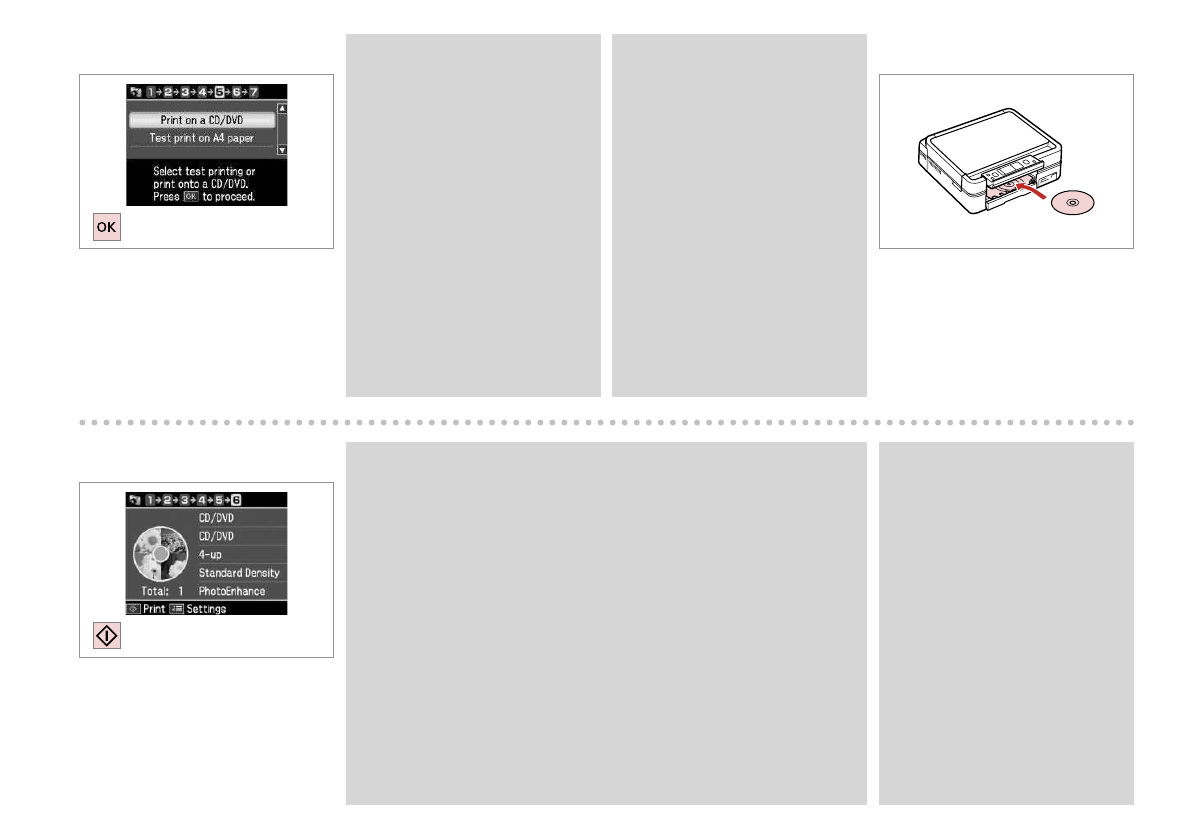 1→2→3→4→5→6→7

Print on a CD/DVD

Test print on A4 paper

Select test printing or print onto a CD/DVD. Press OK to proceed.

OK

1→2→3→4→5→6

CD/DVD

CD/DVD

4-up

Standard Density

Total: 1

PhotoEnhance

Print Settings