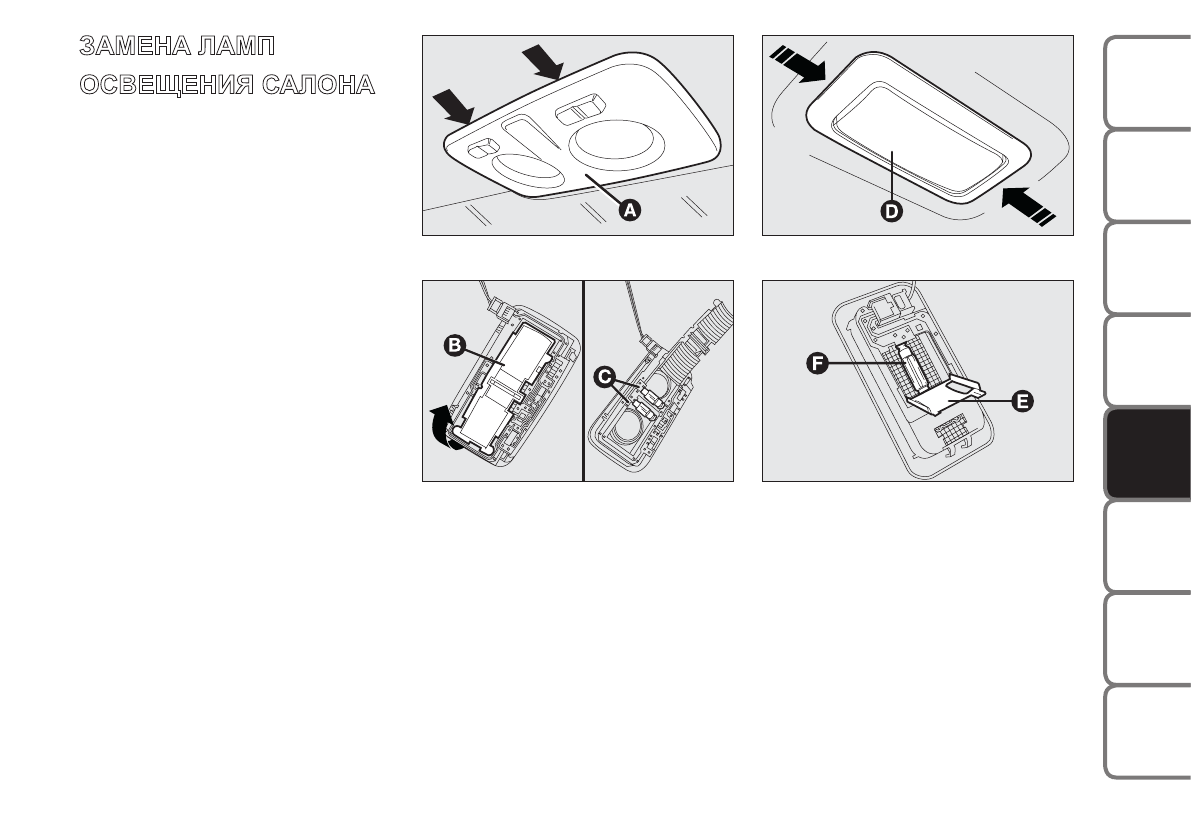 ЗАМЕНА ЛАМП
ОСВЕЩЕНИЯ САЛОНА

A

D

B

C

F

E