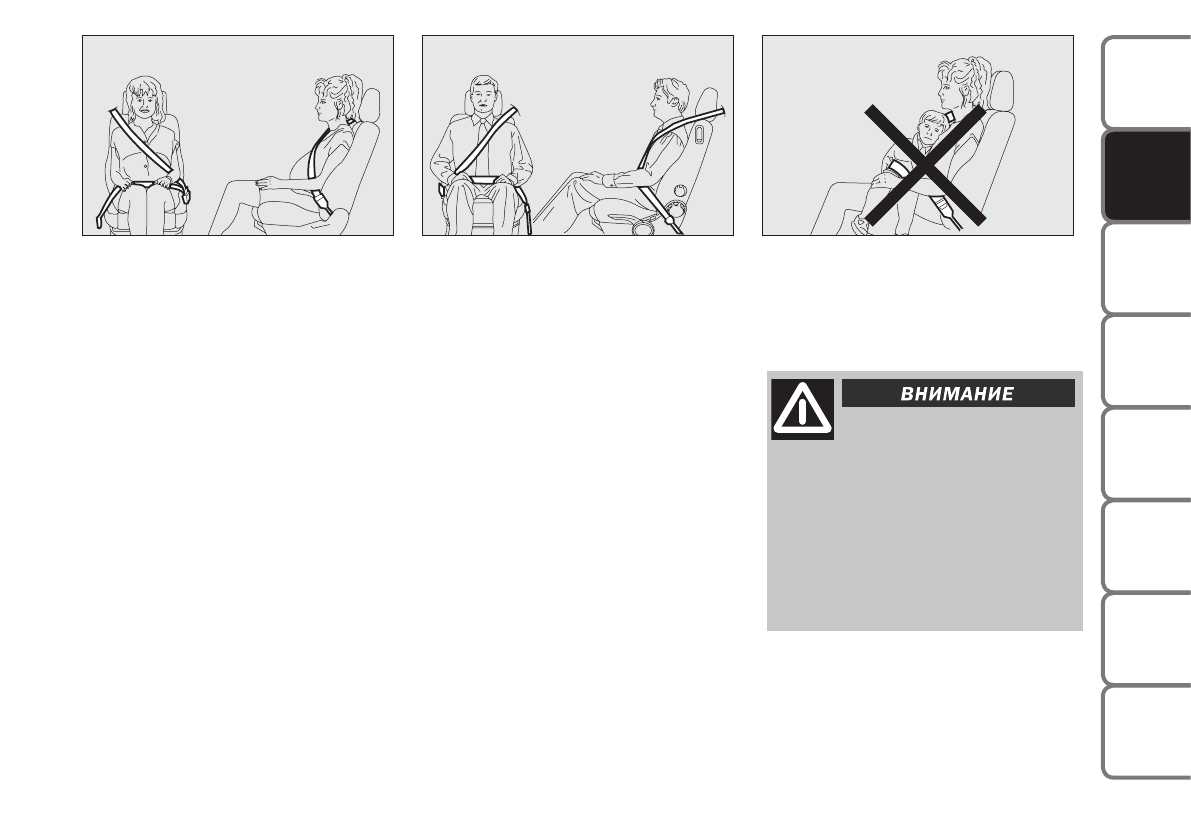 ВНИМАНИЕ