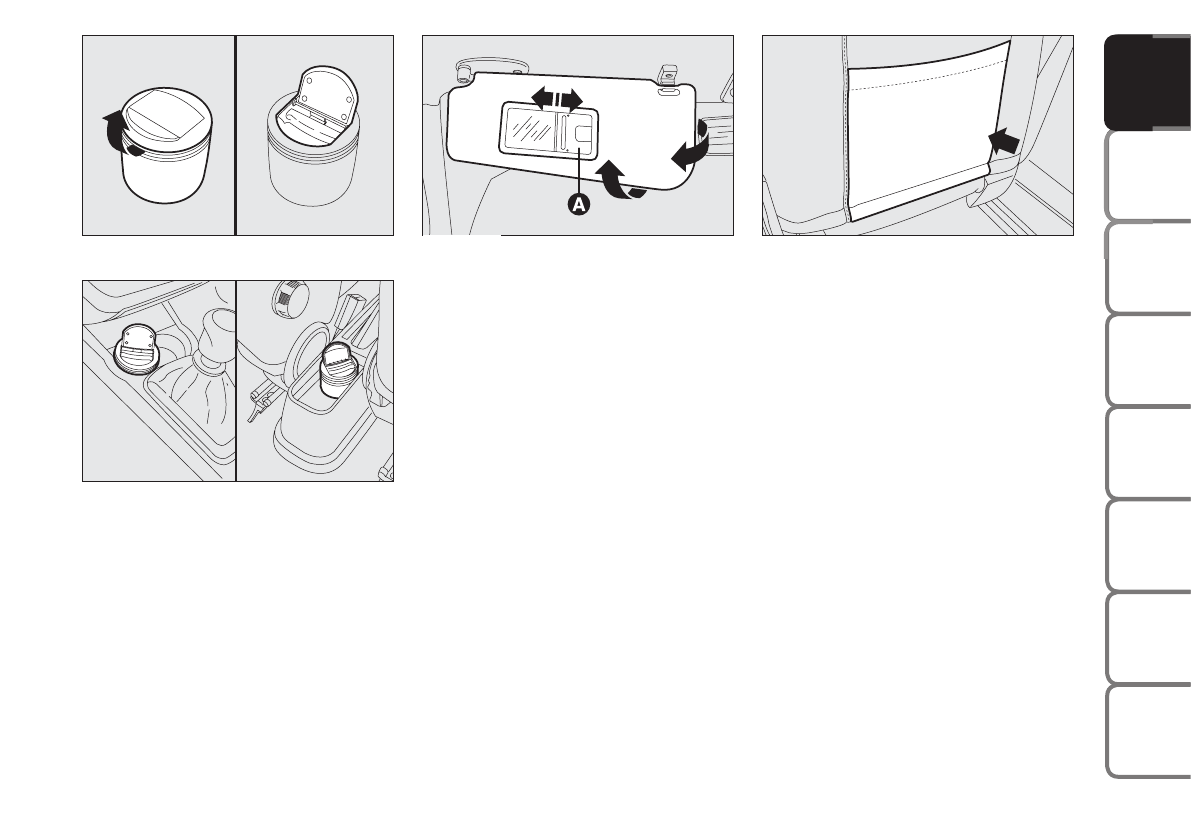 A