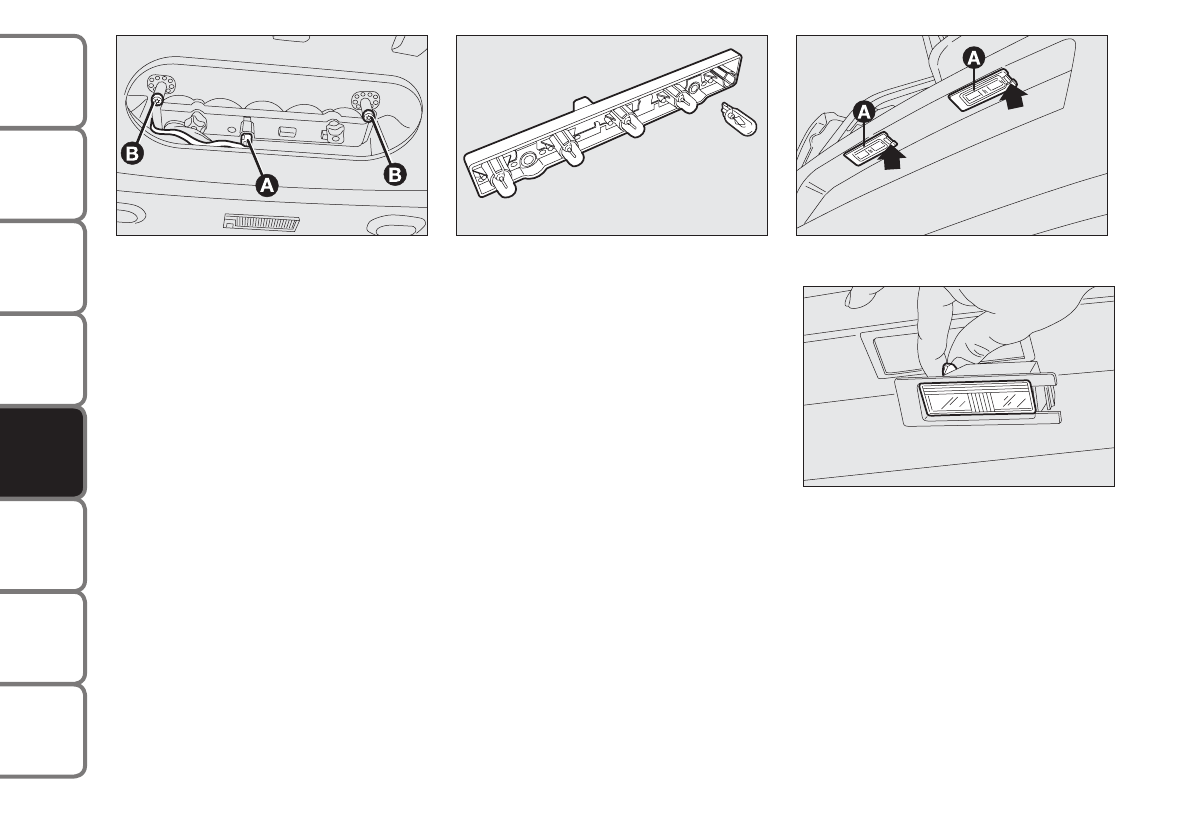 B
A
B
A
A