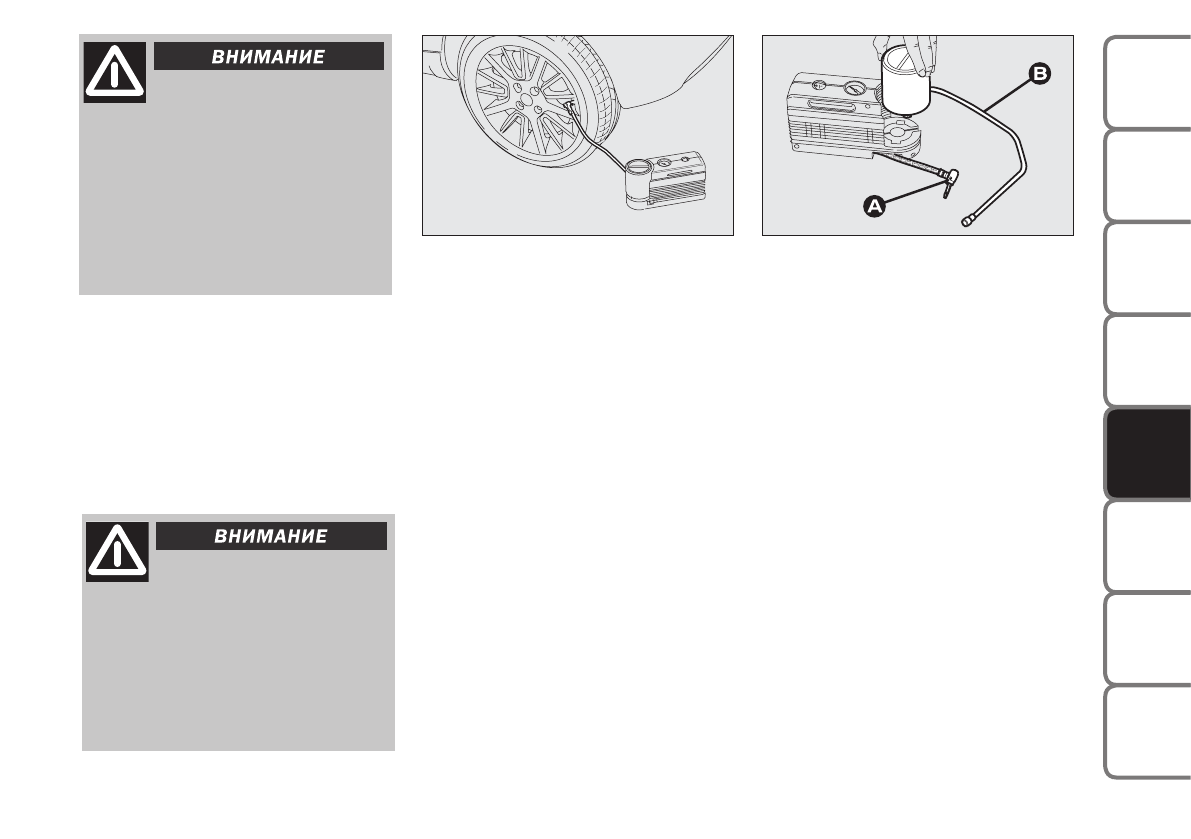 ВНИМАНИЕ

B

A

ВНИМАНИЕ