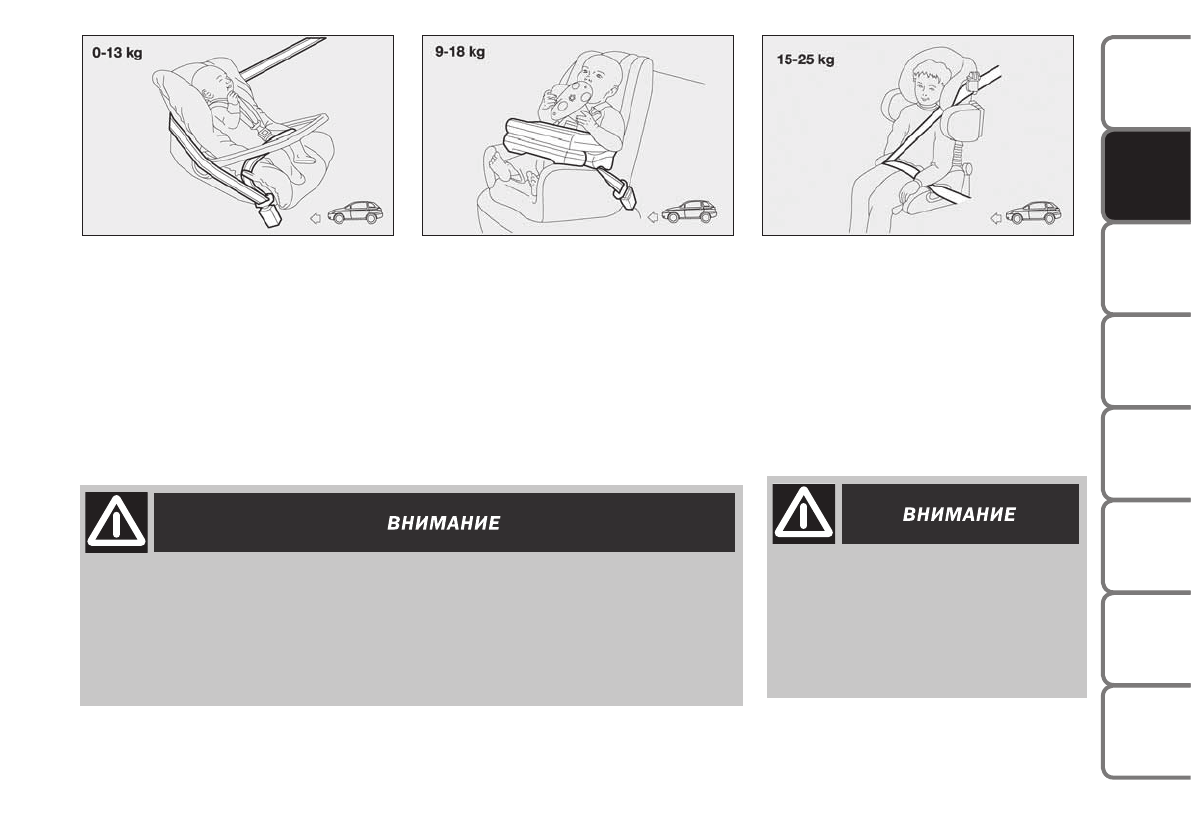 0-13 kg

9-18 kg

15-25 kg

ВНИМАНИЕ

ВНИМАНИЕ