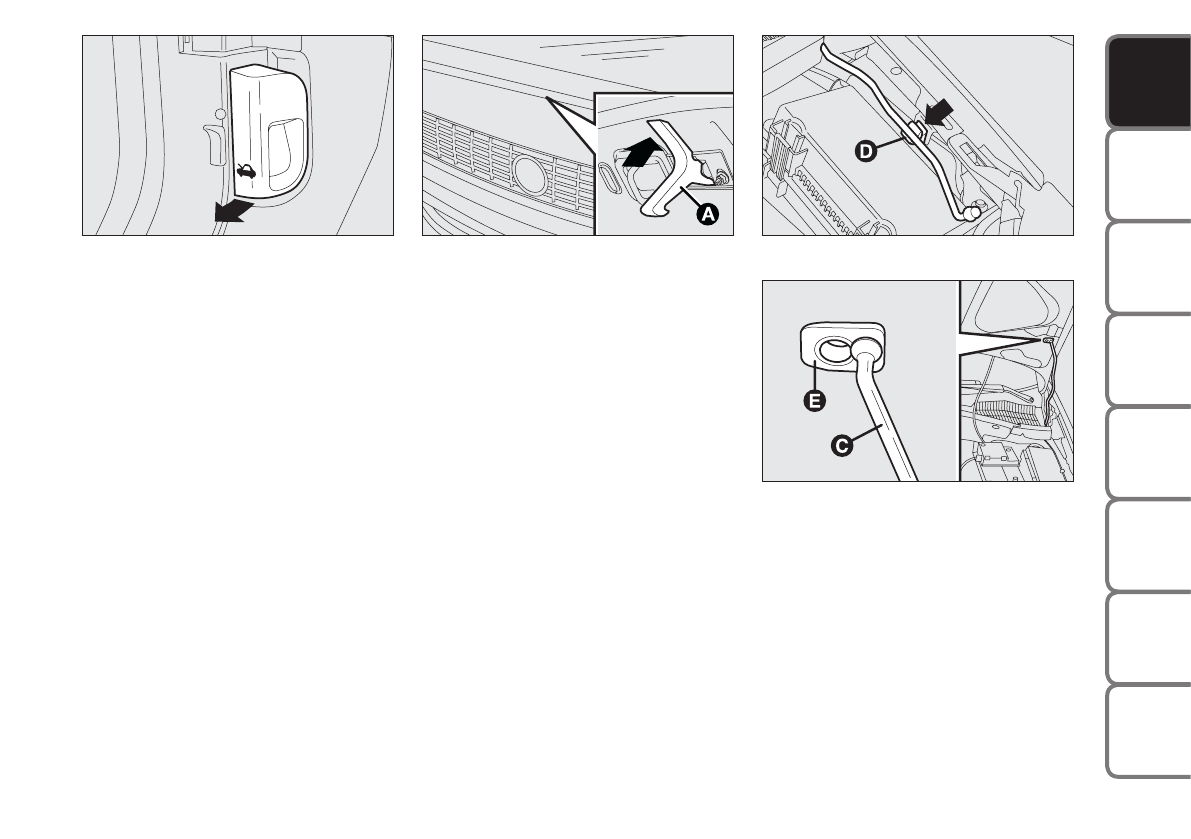 A

D

E

C