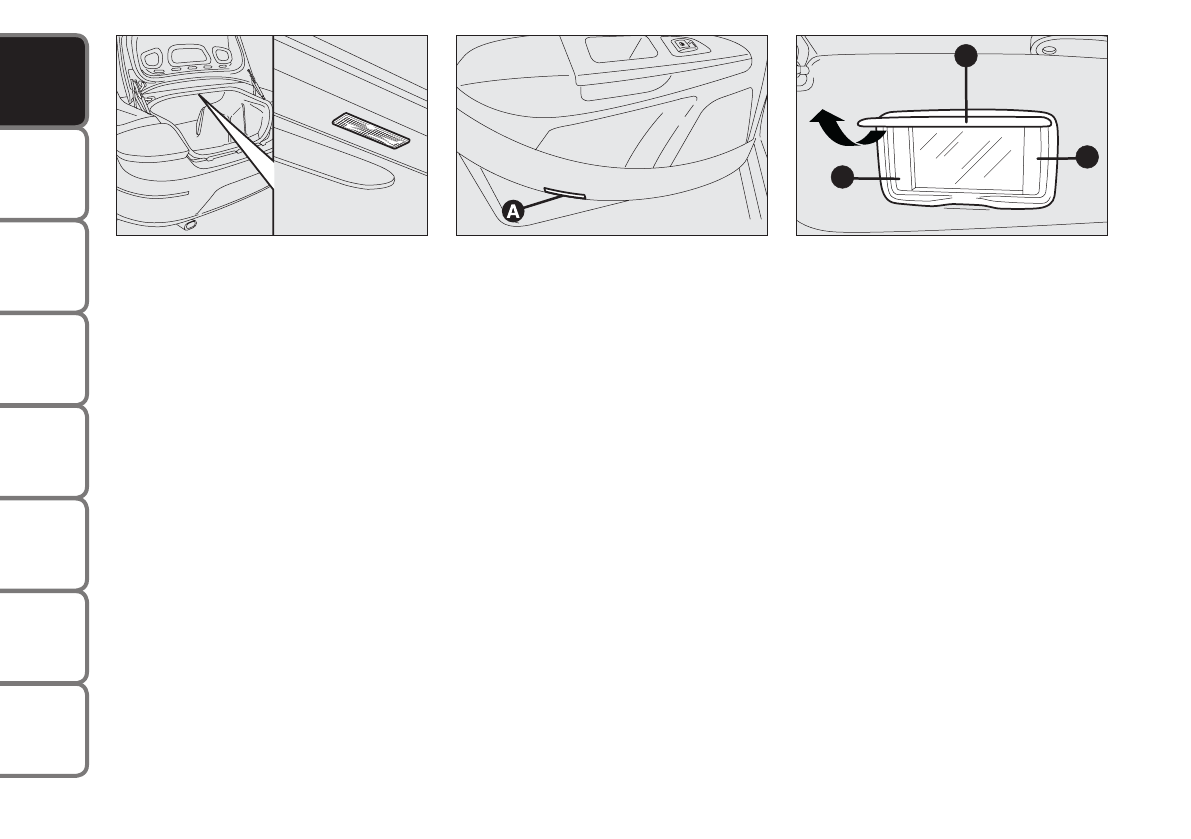 A