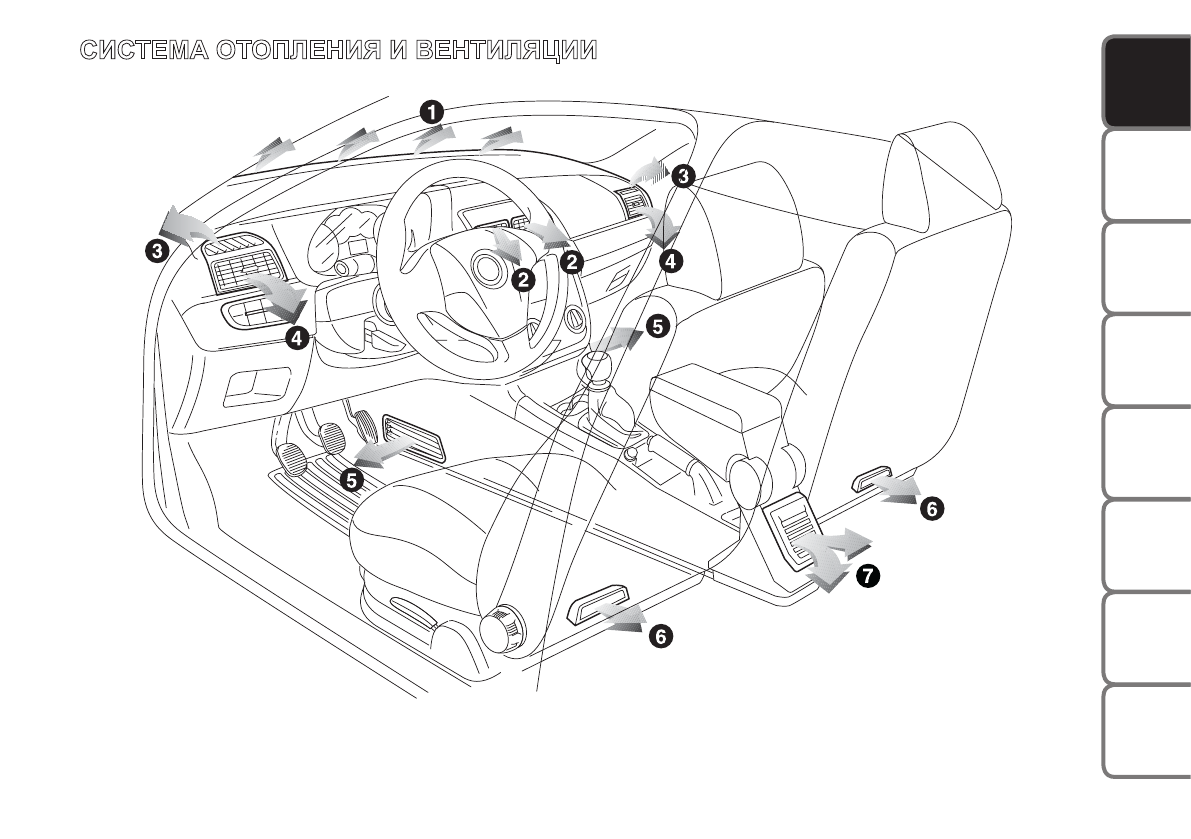 СИСТЕМА ОТОПЛЕНИЯ И ВЕНТИЛЯЦИИ

1
3
3
2
2
4
4
5
5
6
7
6