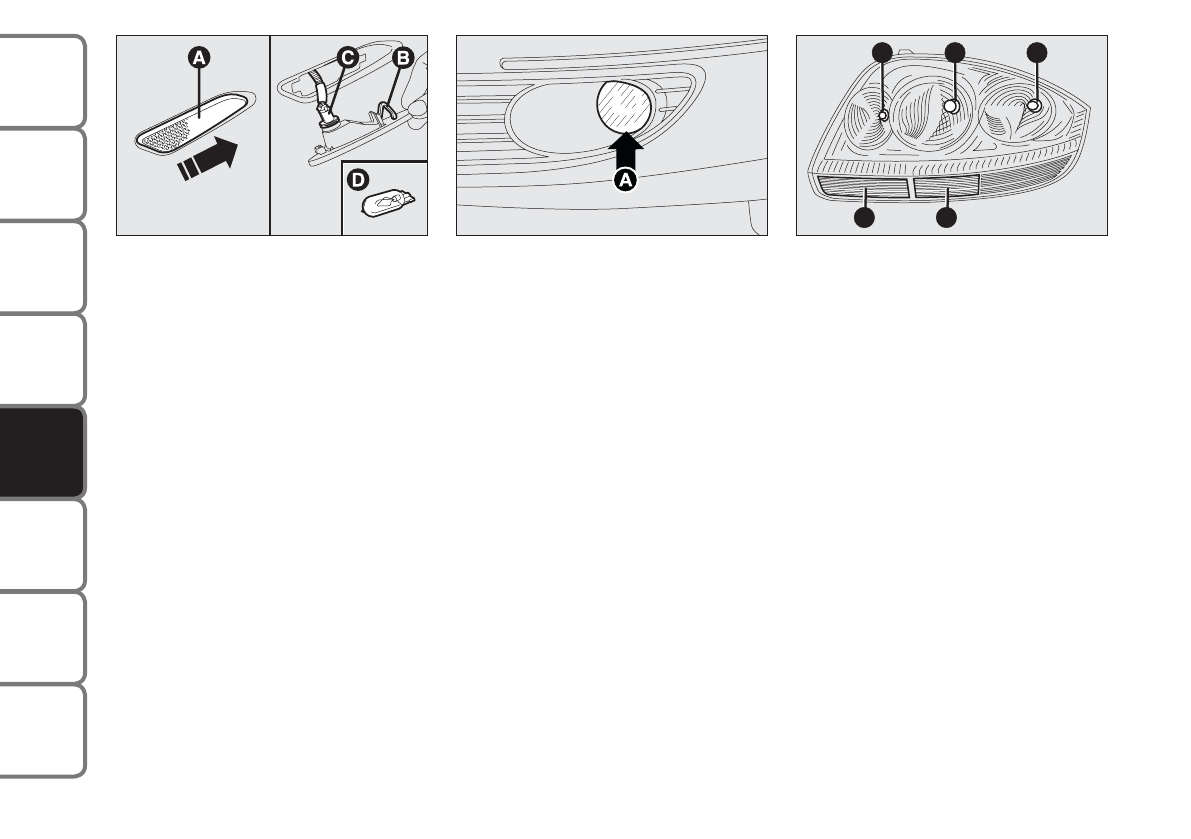 A
C
B
D
A