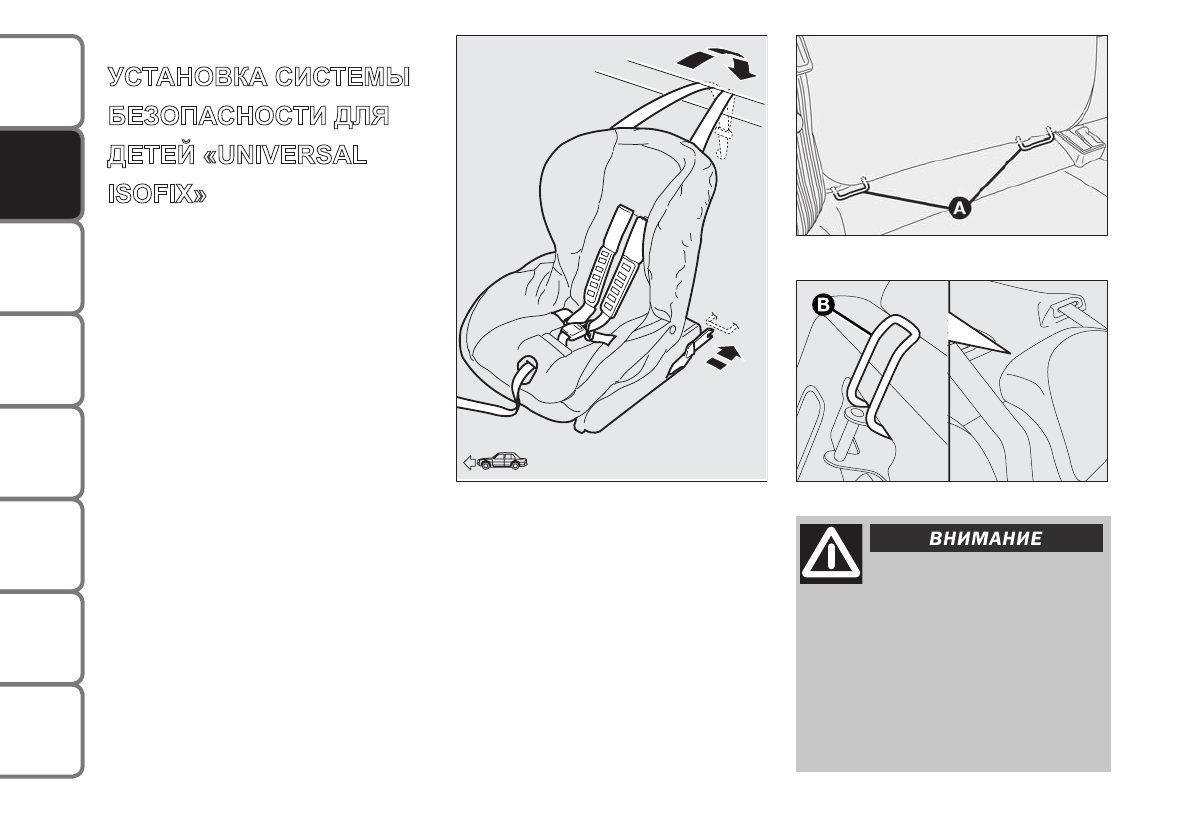 УСТАНОВКА СИСТЕМЫ БЕЗОПАСНОСТИ ДЛЯ ДЕТЕЙ «UNIVERSAL ISOFIX»

A

B

ВНИМАНИЕ