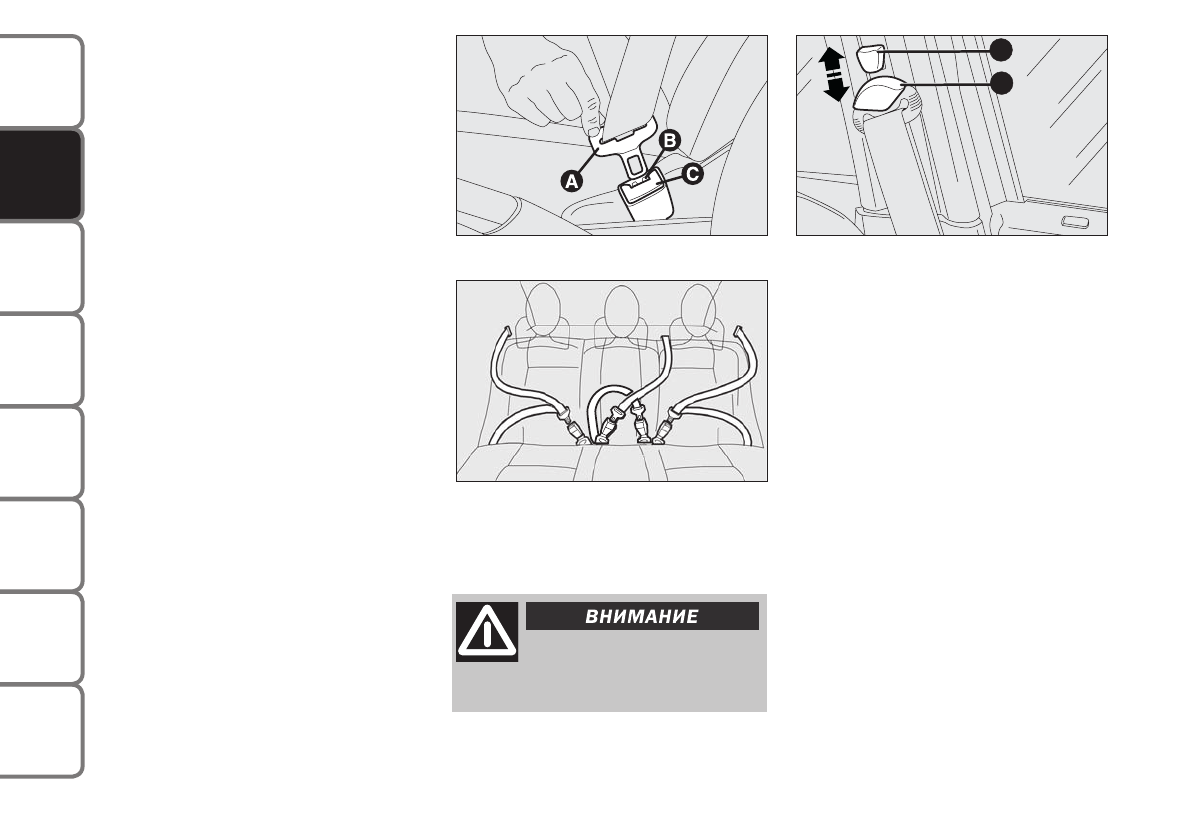 A

B

C

ВНИМАНИЕ