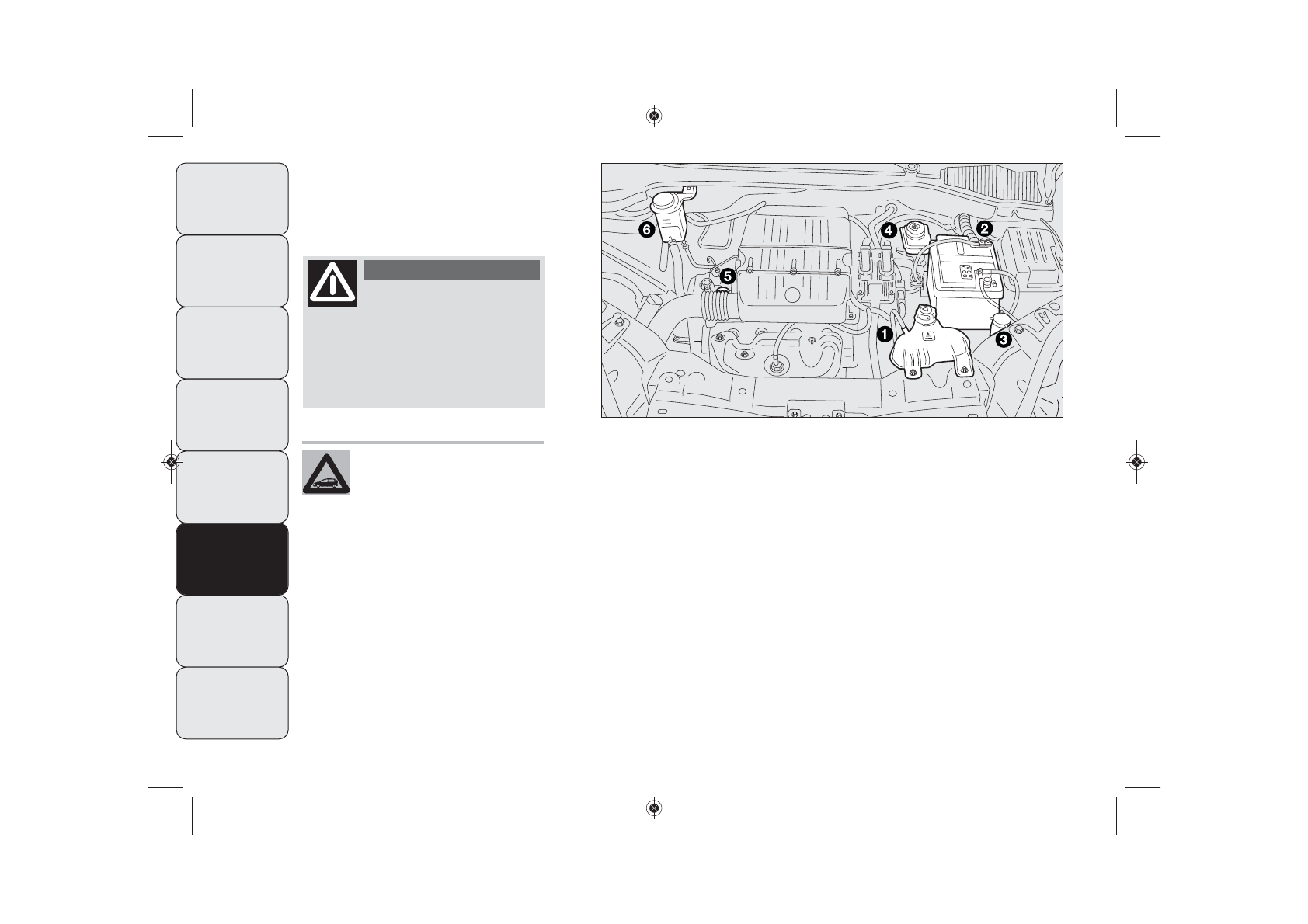 6

4

2

5

1

3