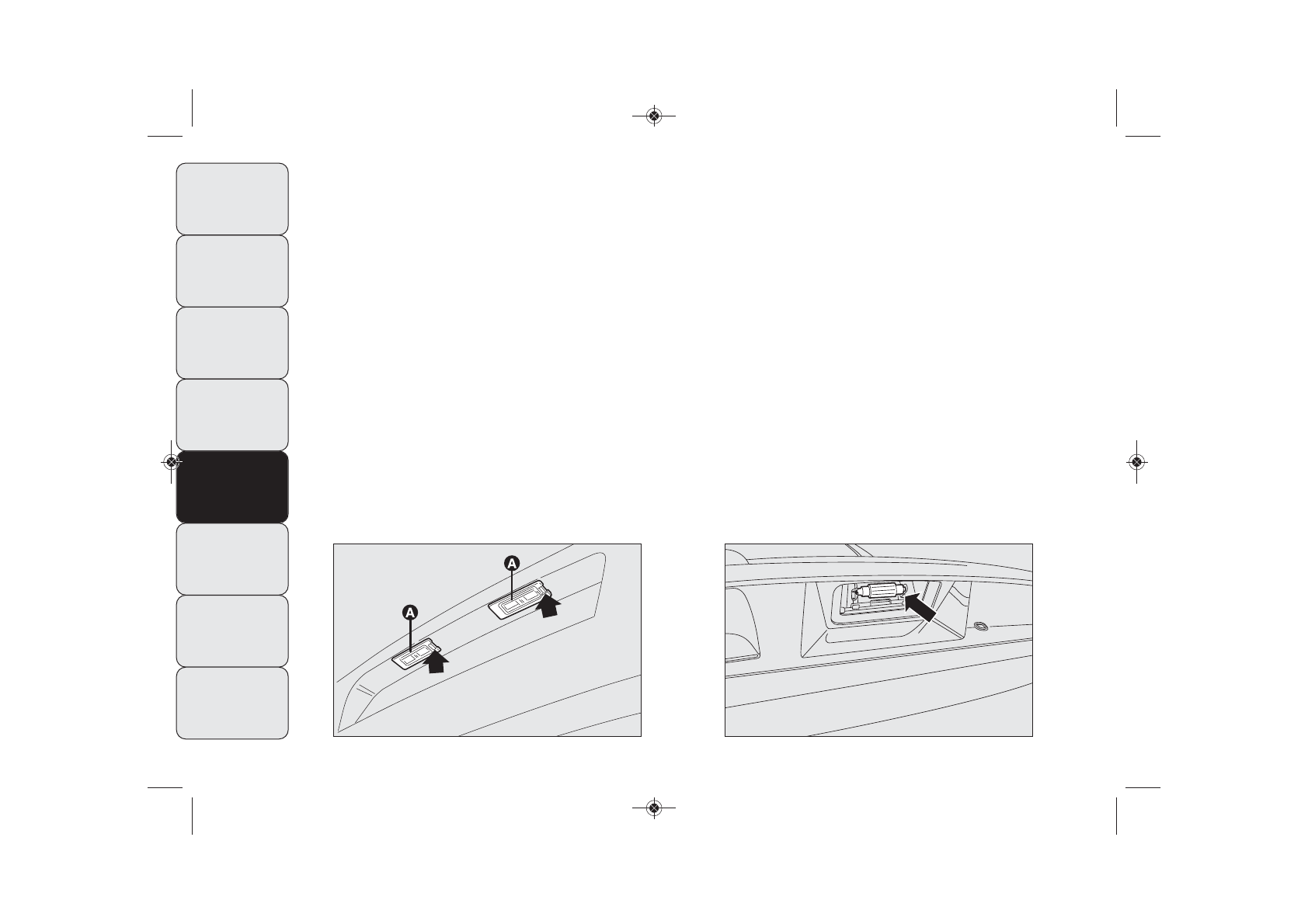 A

A