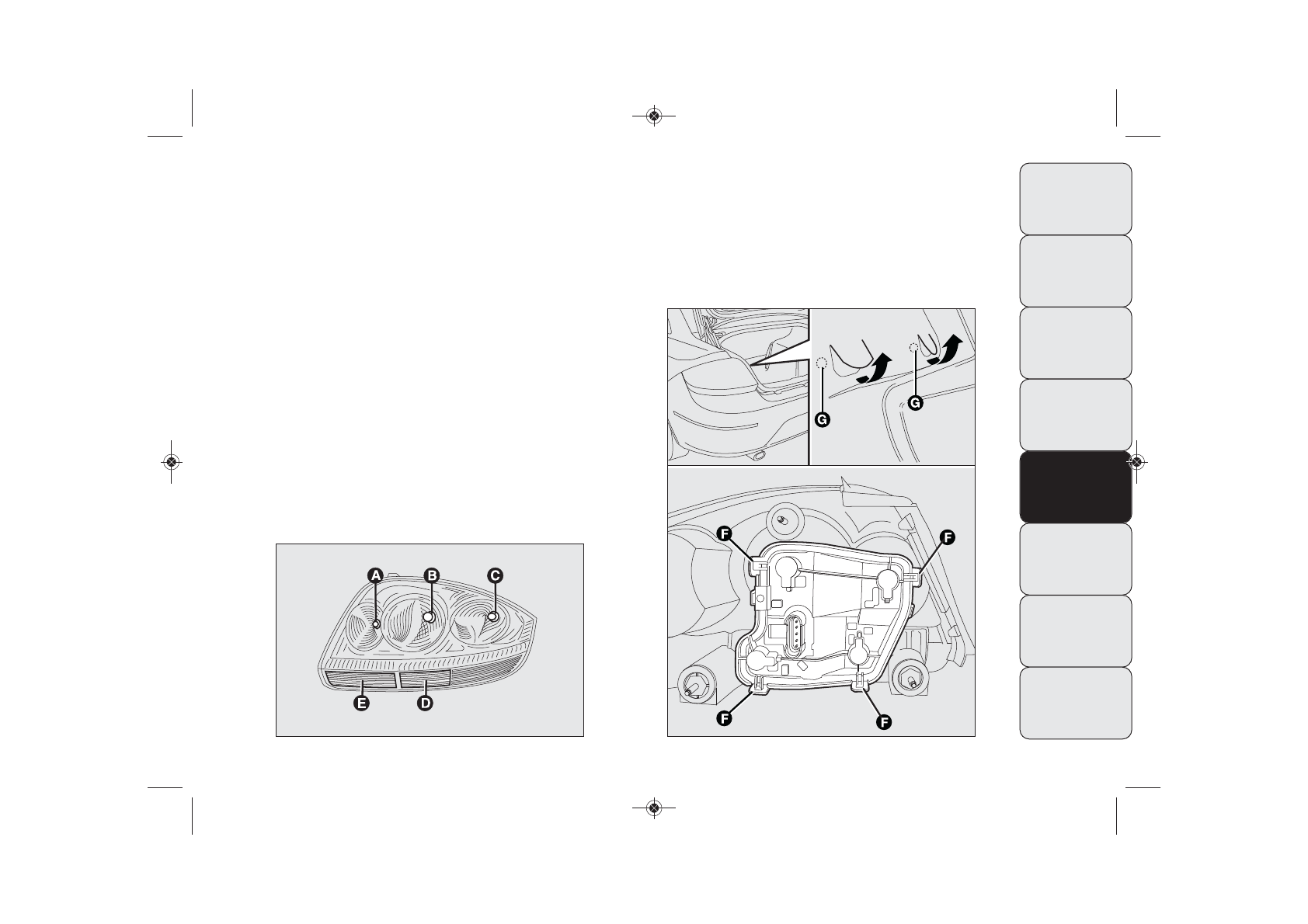 A
B
C
E
D

G
G

F
F
F
F