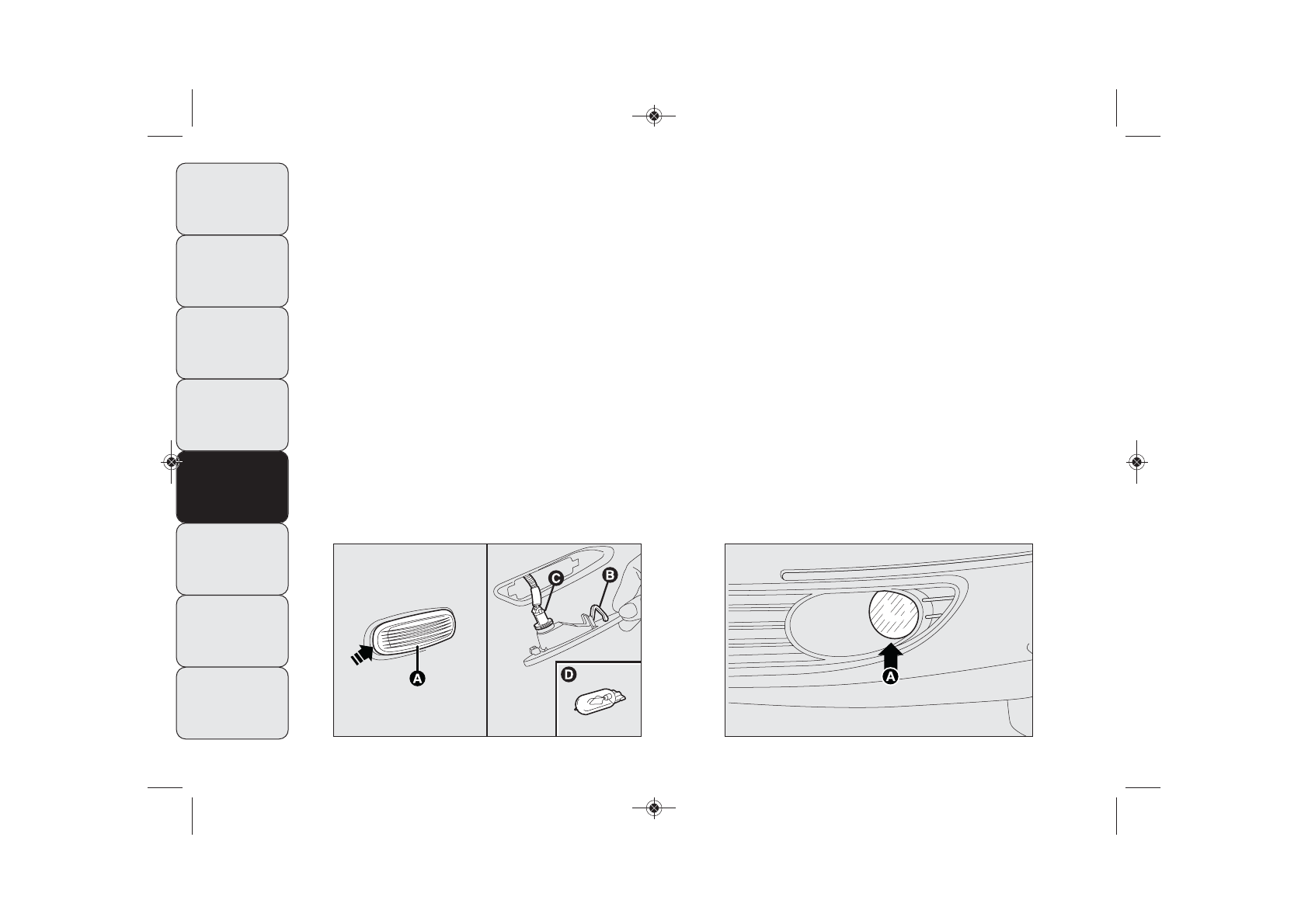 A

C

B

D

A