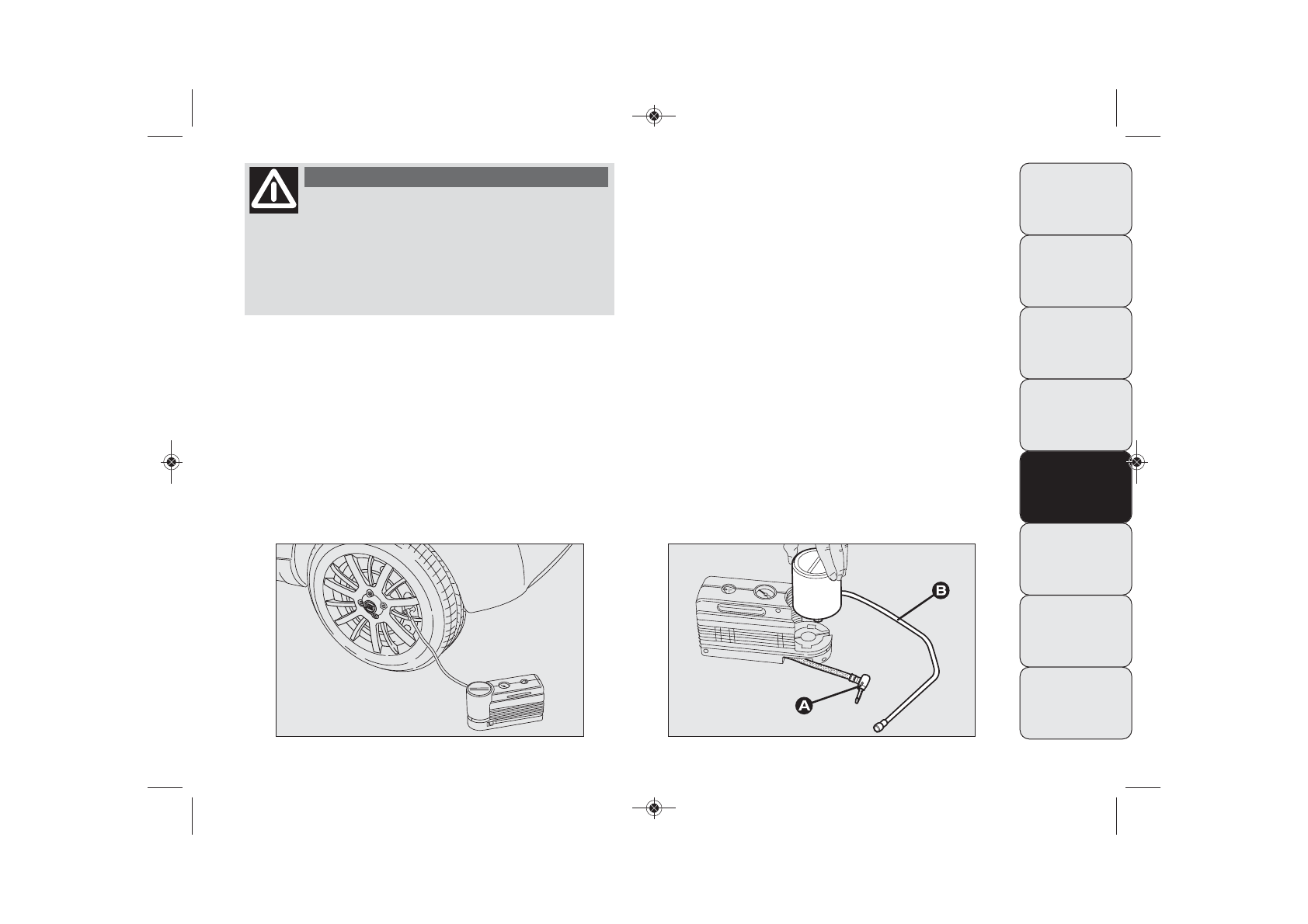 B

A