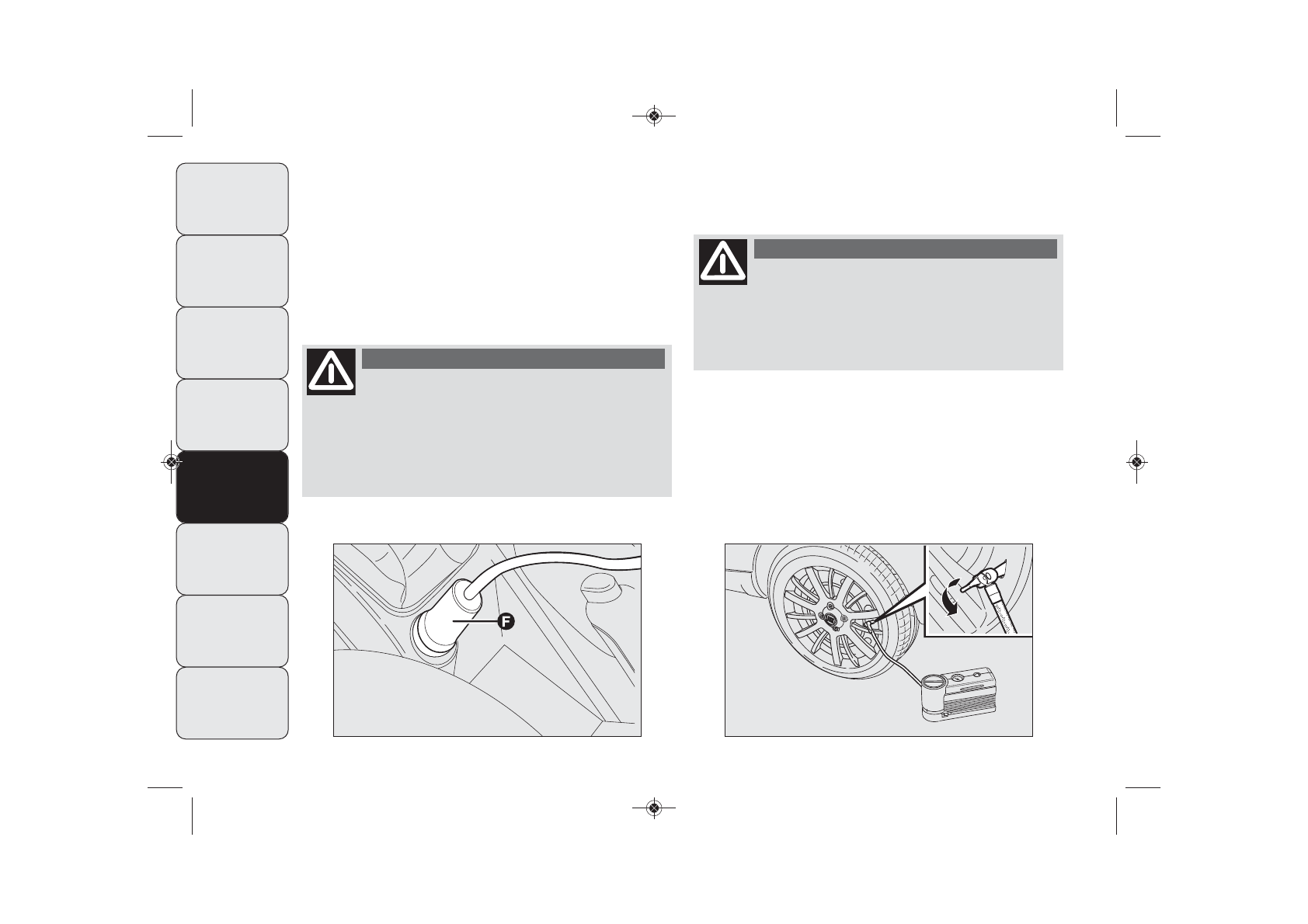 F