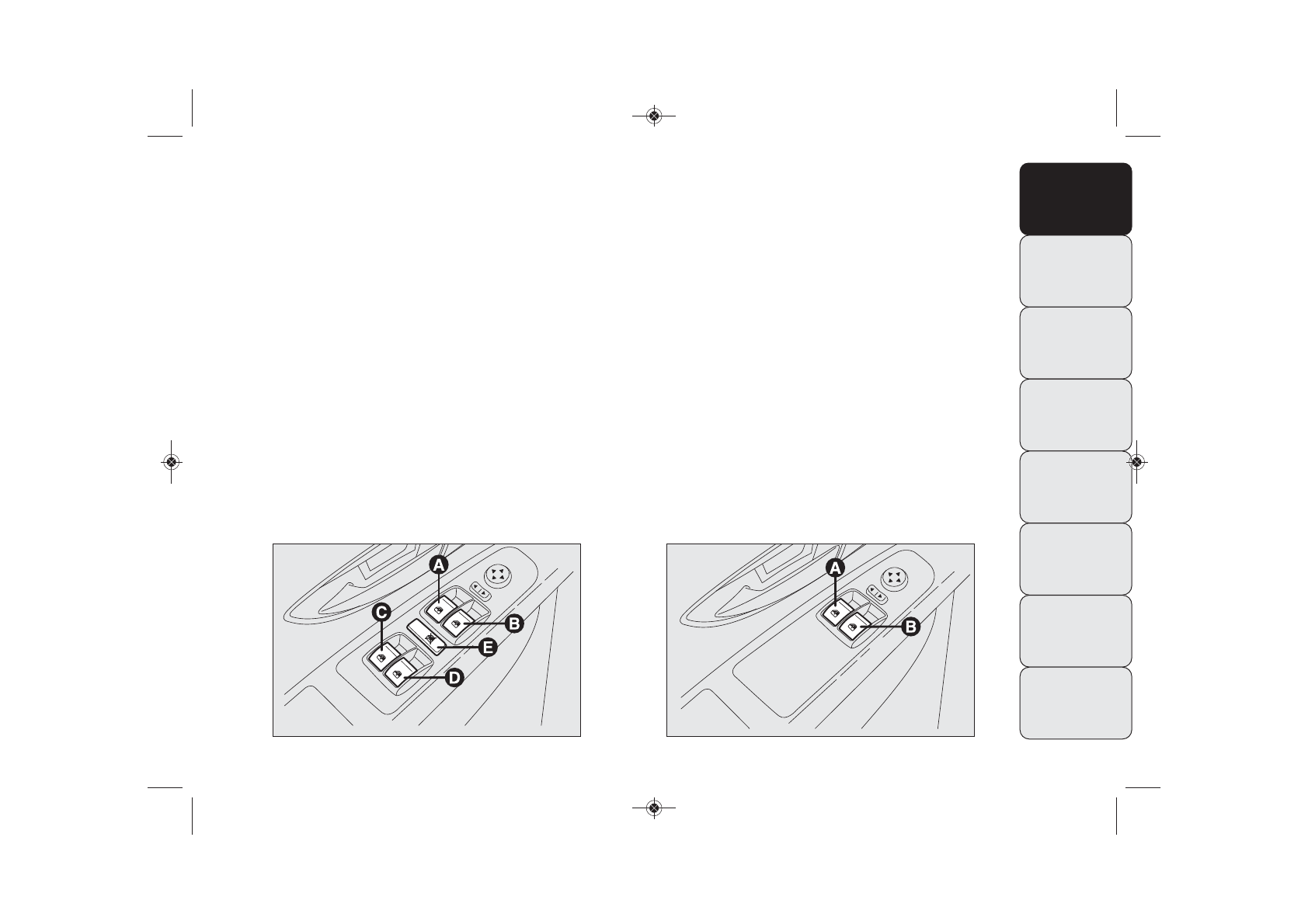 A
C
B
E
D

A
B