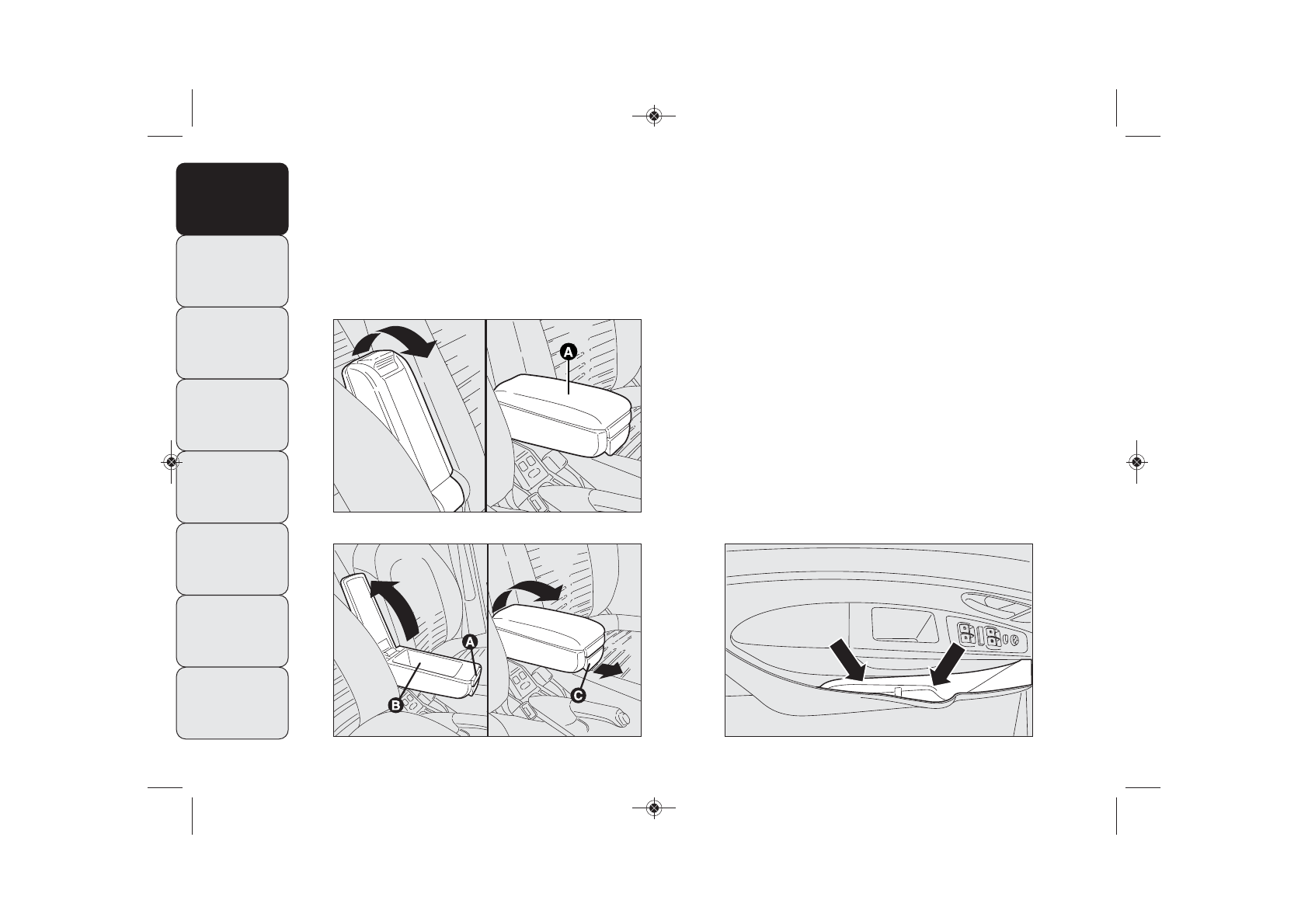 A

A

B

C