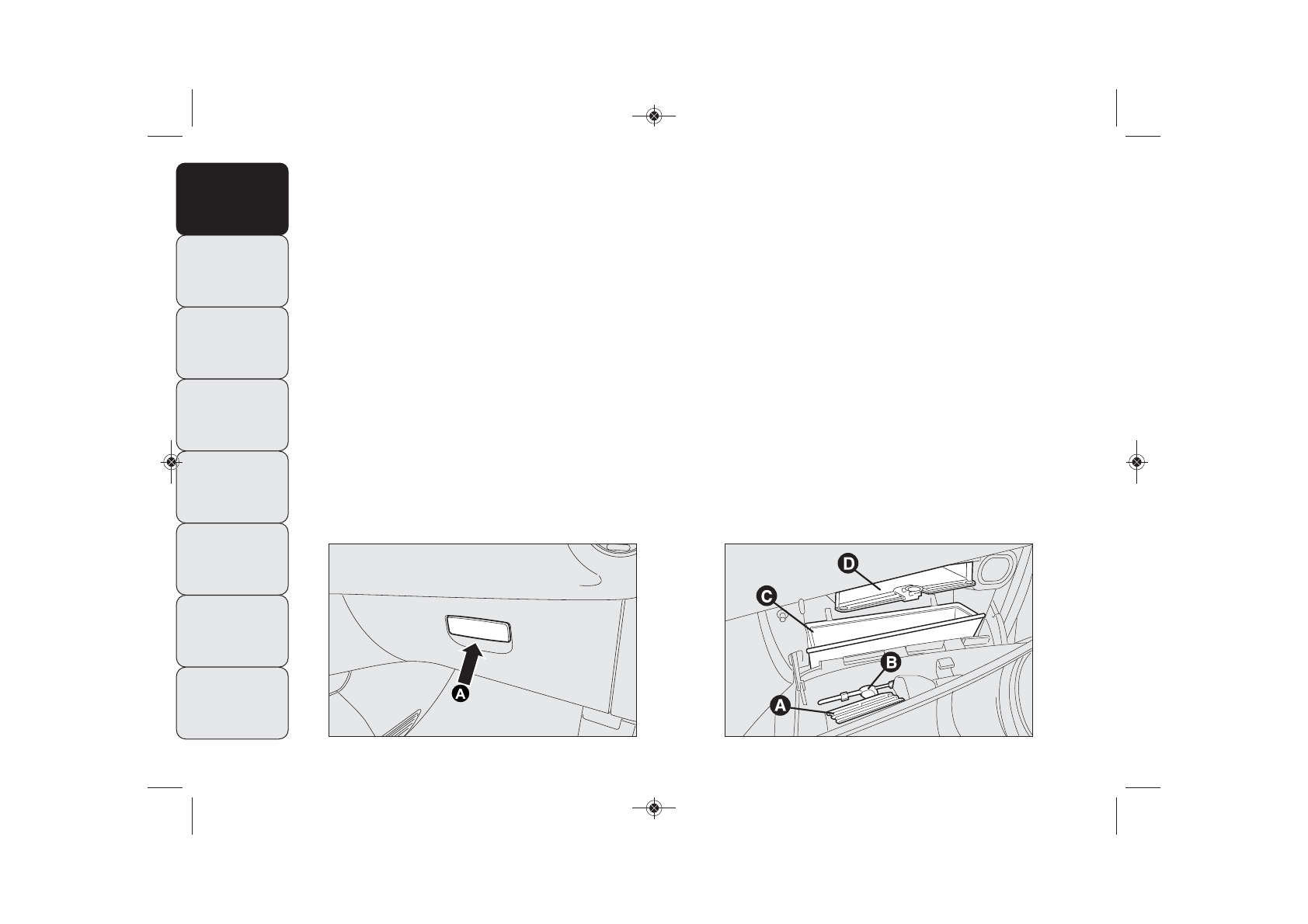 A

D
C
B
A