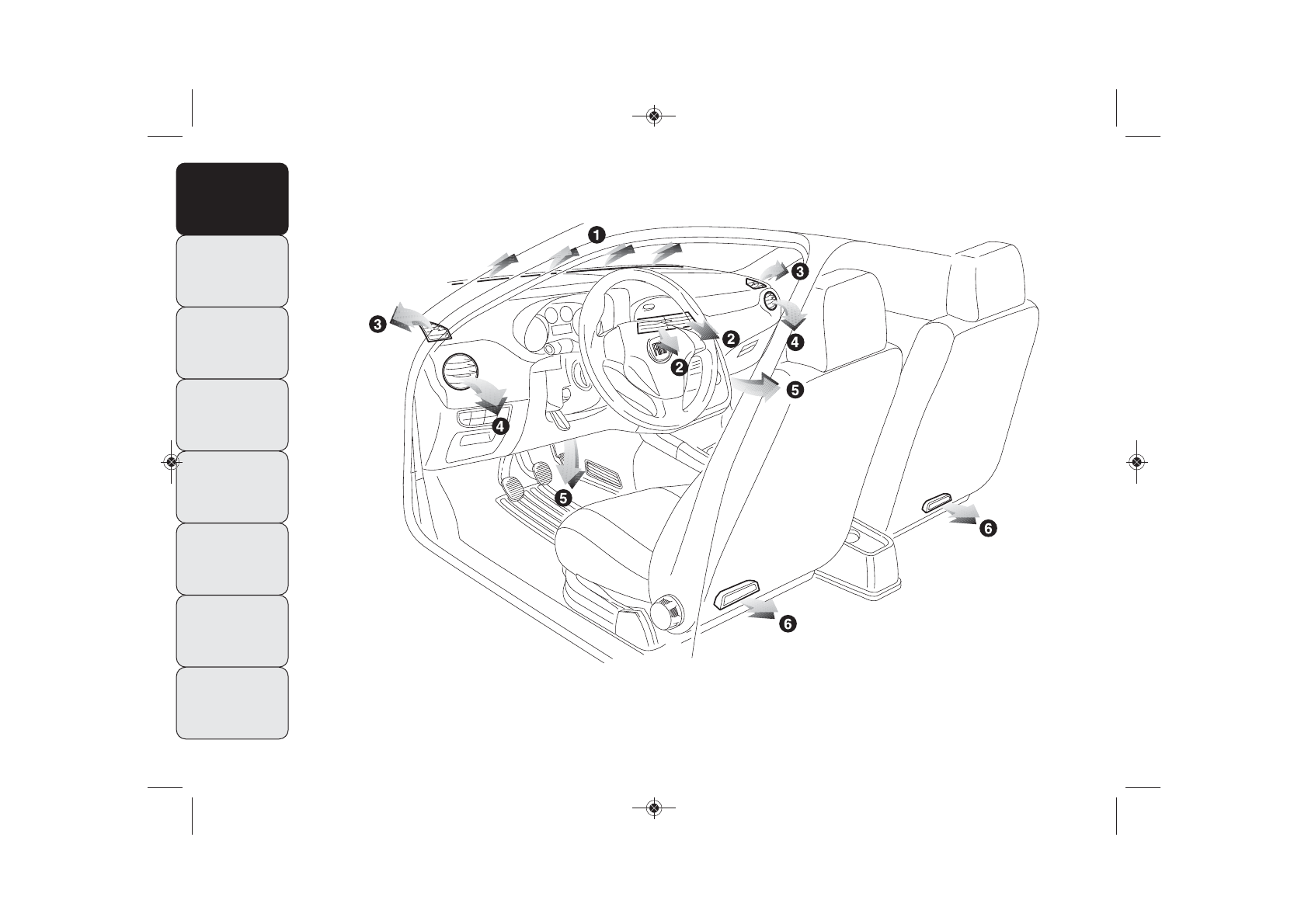 1
3
3
2
4
2
5
4
5
6
6