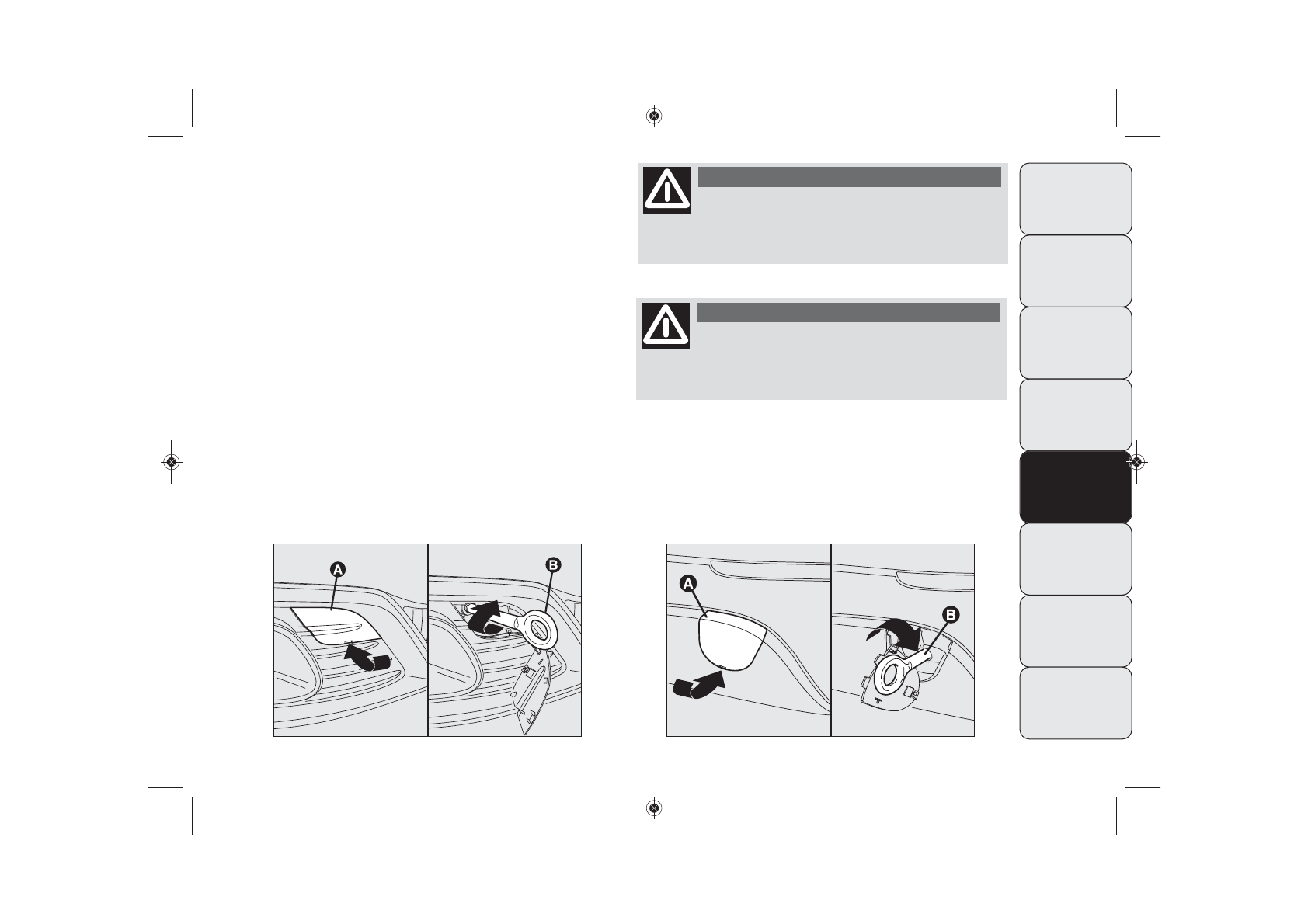 A

B

A

B