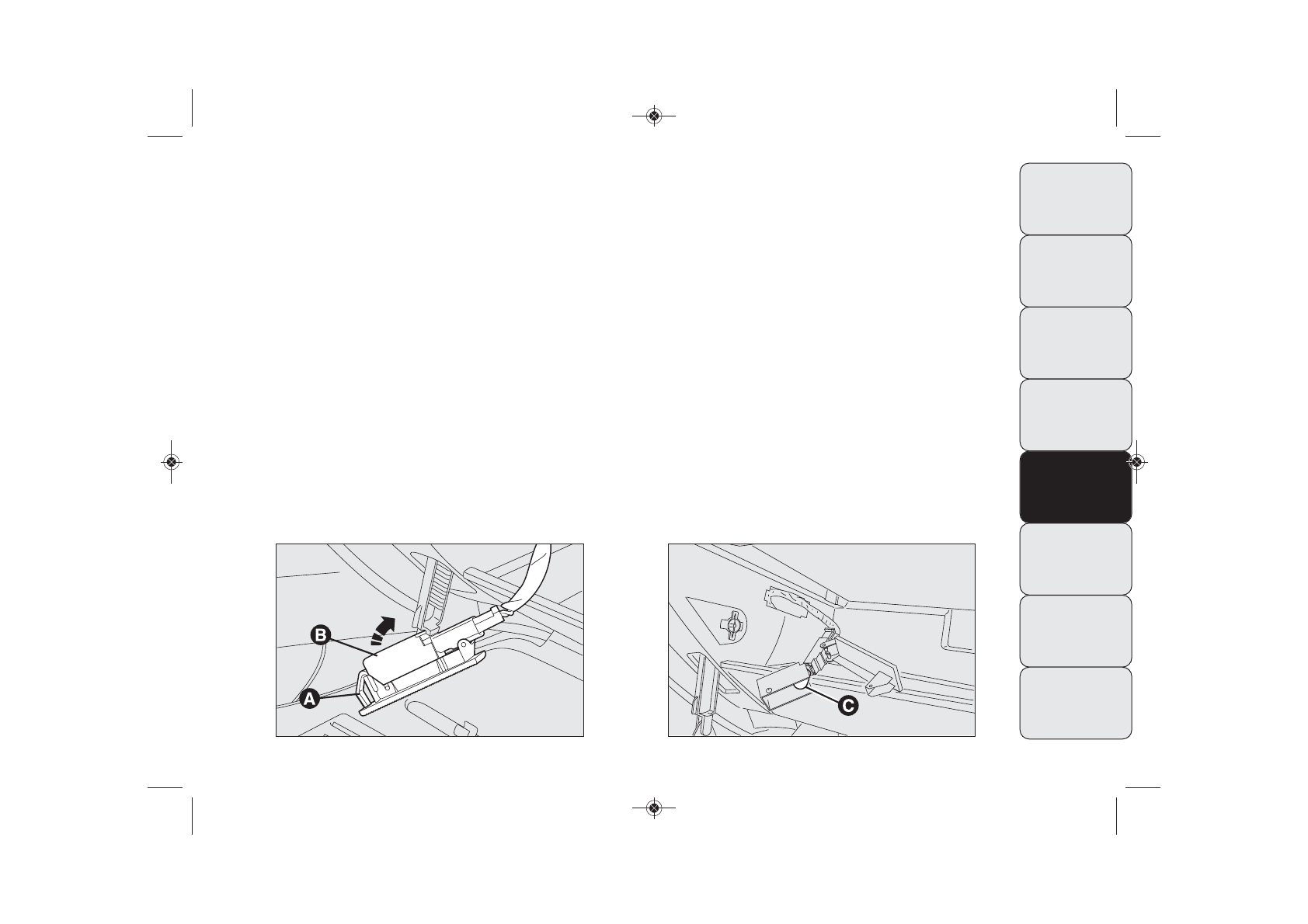 B
A
C