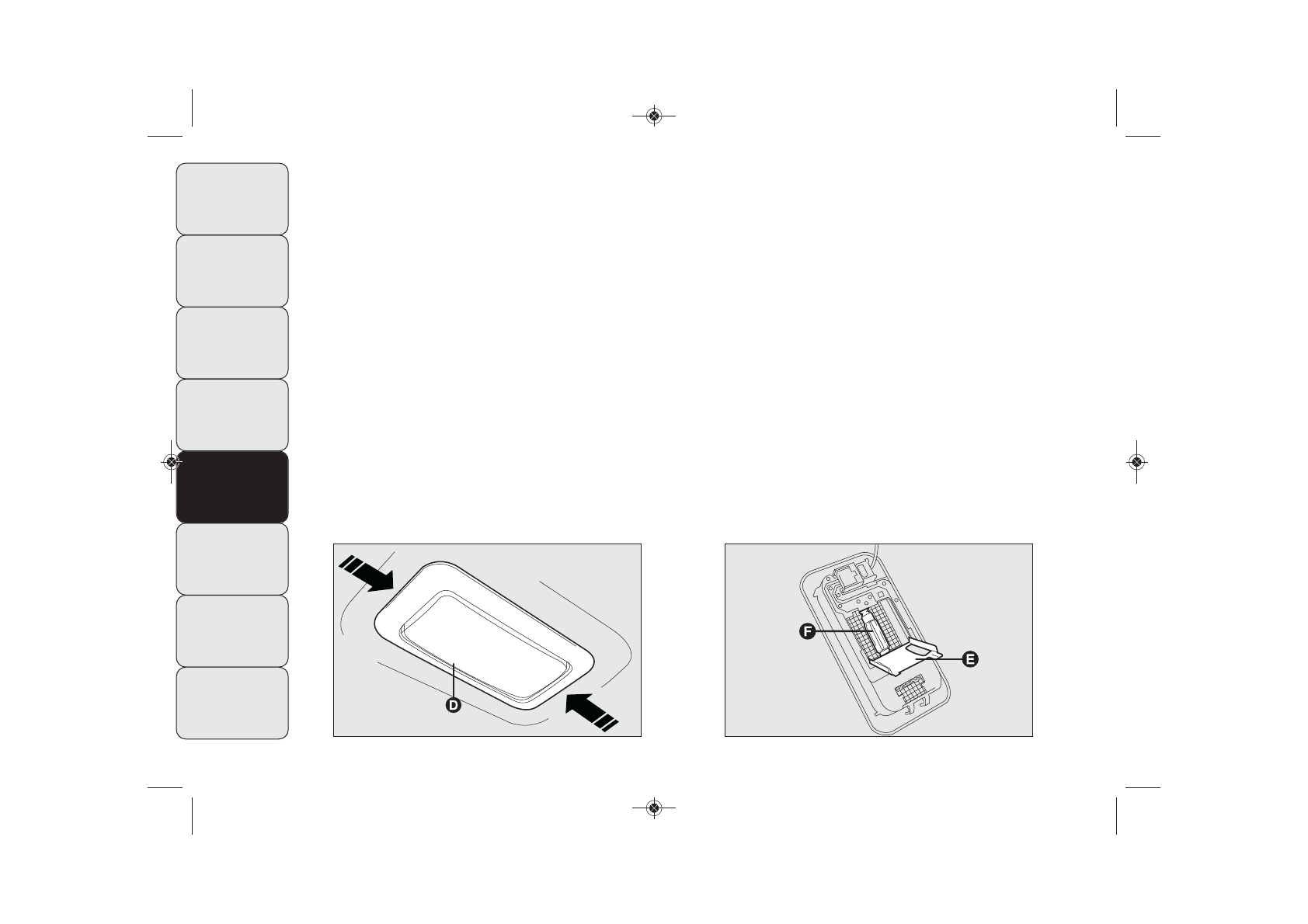 D

F

E